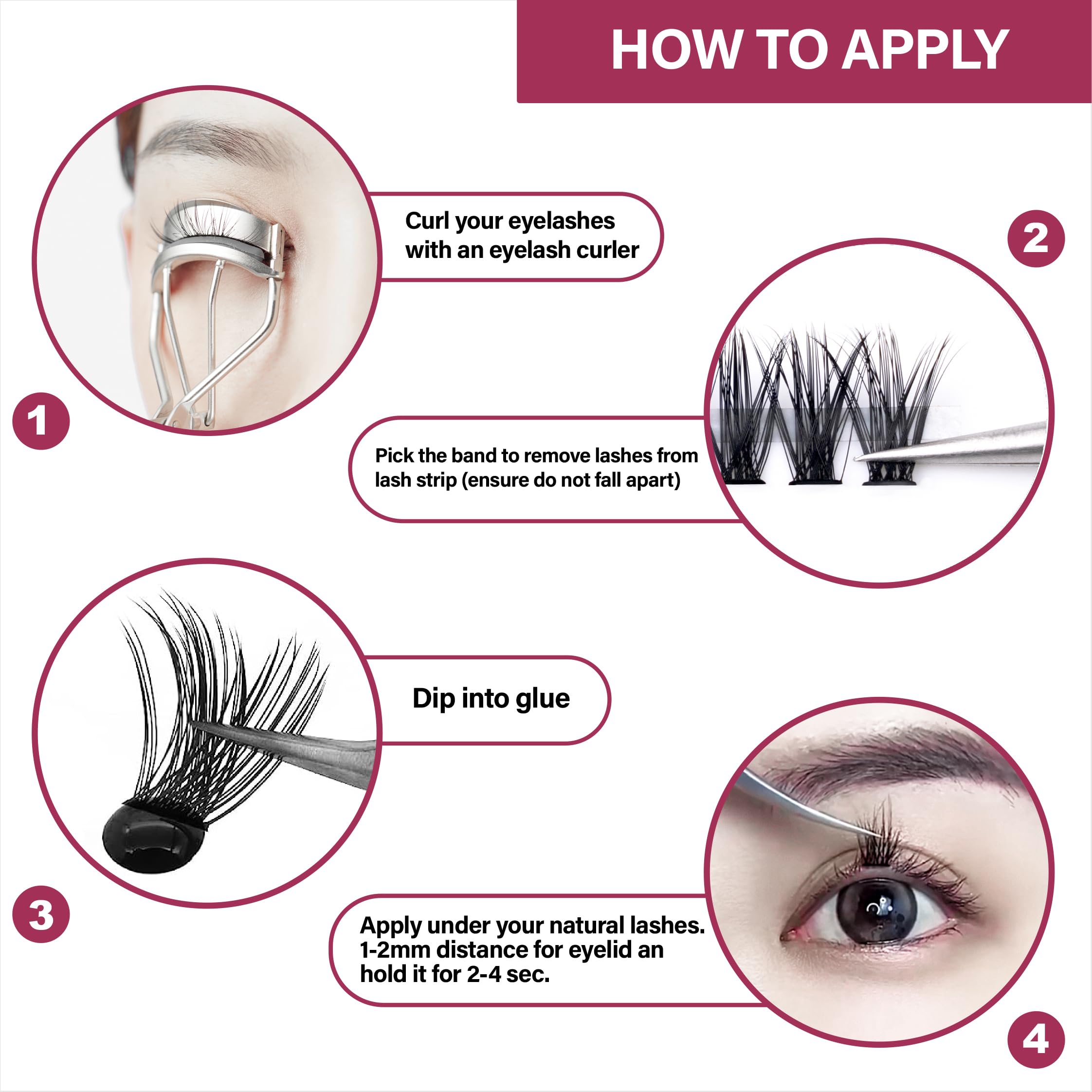 HOW TO APPLY

Curl your eyelashes with an eyelash curler

1

2

Pick the band to remove lashes from lash strip (ensure do not fall apart)

Dip into glue

3

Apply under your natural lashes. 1-2mm distance for eyelid an hold it for 2-4 sec.

4