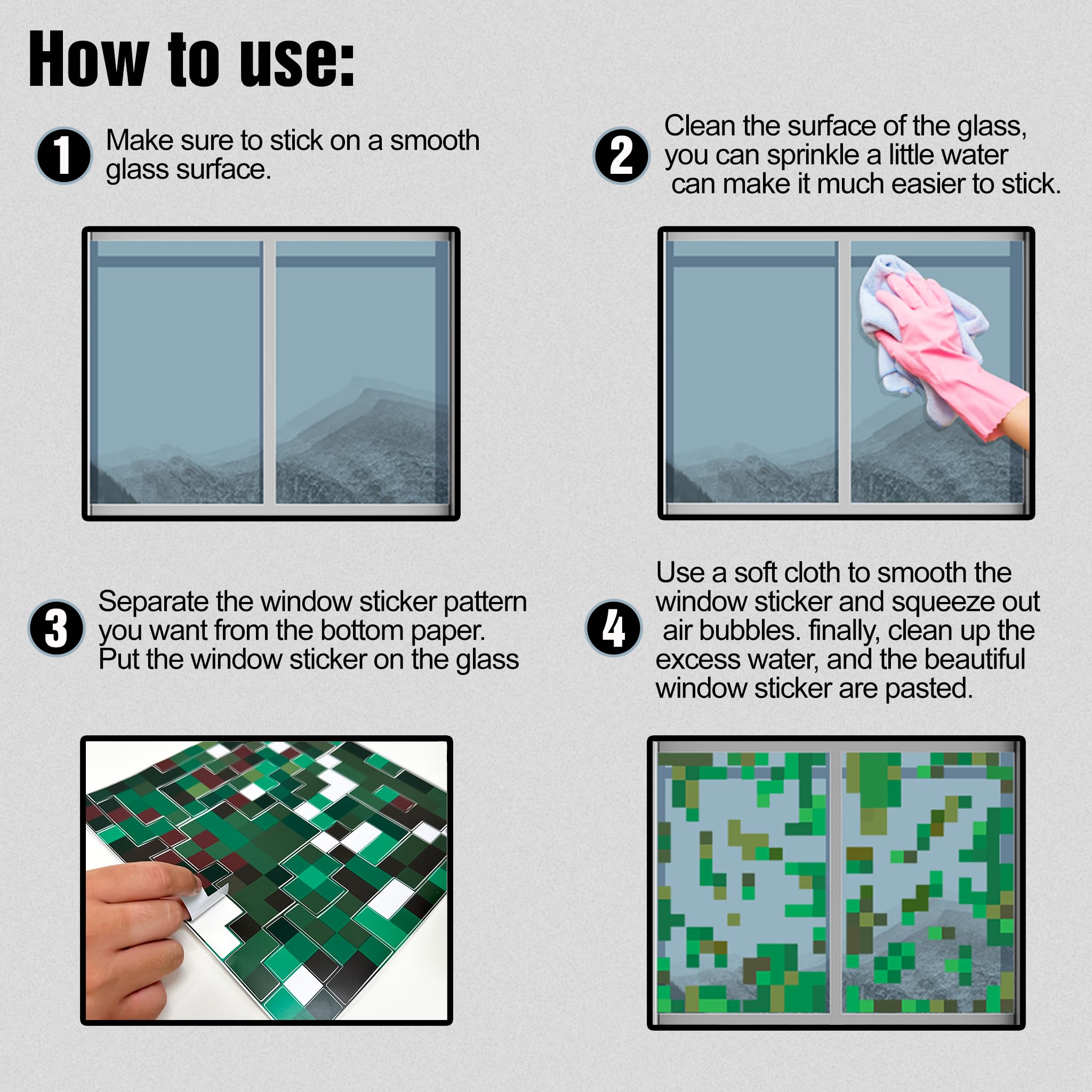 How to use:

1 Make sure to stick on a smooth glass surface.

2 Clean the surface of the glass, you can sprinkle a little water can make it much easier to stick.

3 Separate the window sticker pattern you want from the bottom paper. Put the window sticker on the glass

4 Use a soft cloth to smooth the window sticker and squeeze out air bubbles. finally, clean up the excess water, and the beautiful window sticker are pasted.