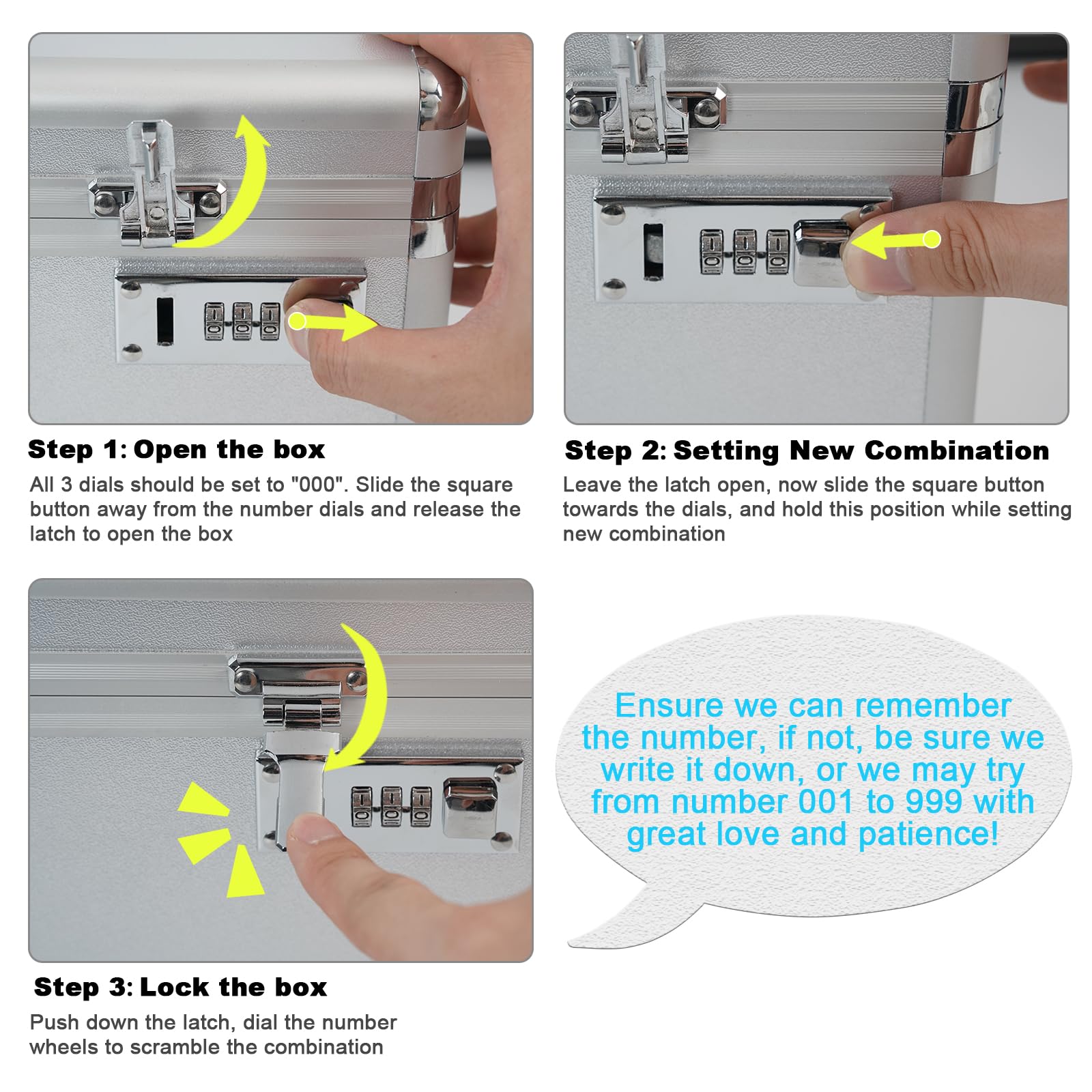 Step 1: Open the box

All 3 dials should be set to "000". Slide the square button away from the number dials and release the latch to open the box

Step 2: Setting New Combination

Leave the latch open, now slide the square button towards the dials, and hold this position while setting new combination

Step 3: Lock the box

Push down the latch, dial the number wheels to scramble the combination

Ensure we can remember the number, if not, be sure we write it down, or we may try from number 001 to 999 with great love and patience!