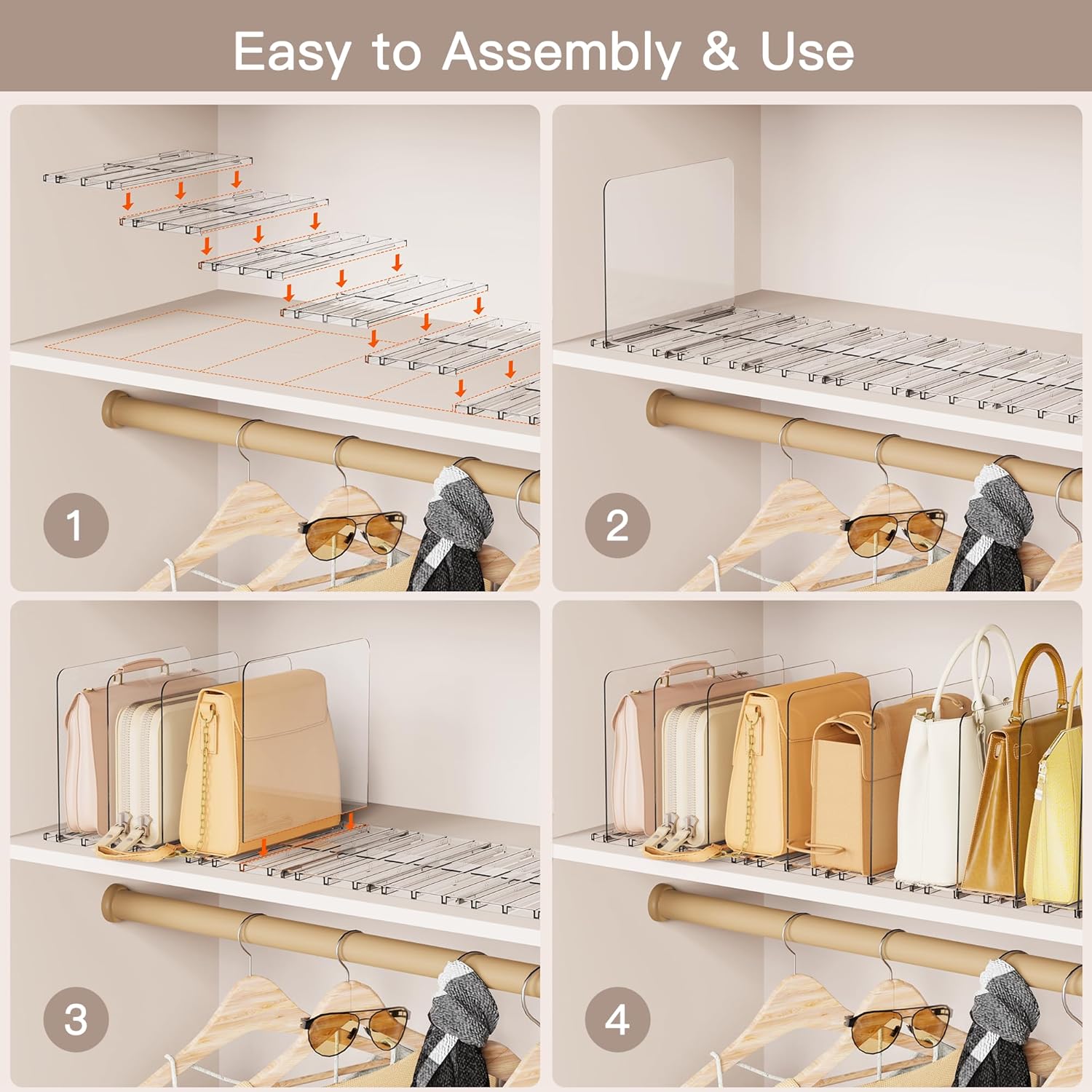 Easy to Assembly & Use

1

2

3

4