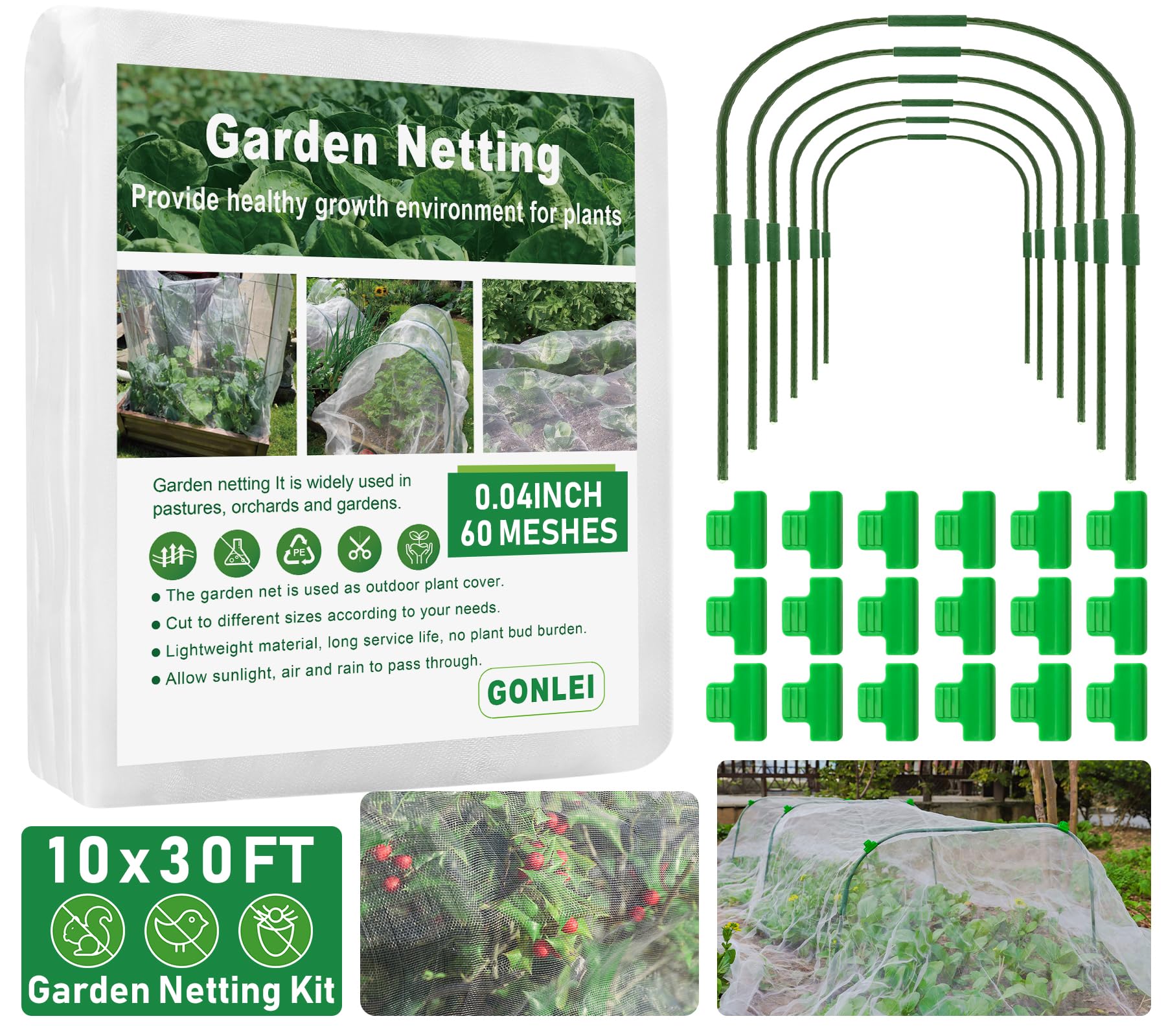 Garden Netting

Provide healthy growth environment for plants

Garden netting It is widely used in pastures, orchards and gardens.

0.04INCH
60 MESHES

PE

● The garden net is used as outdoor plant cover.
● Cut to different sizes according to your needs.
● Lightweight material, long service life, no plant bud burden.
● Allow sunlight, air and rain to pass through.

GONLEI

10x30FT

Garden Netting Kit