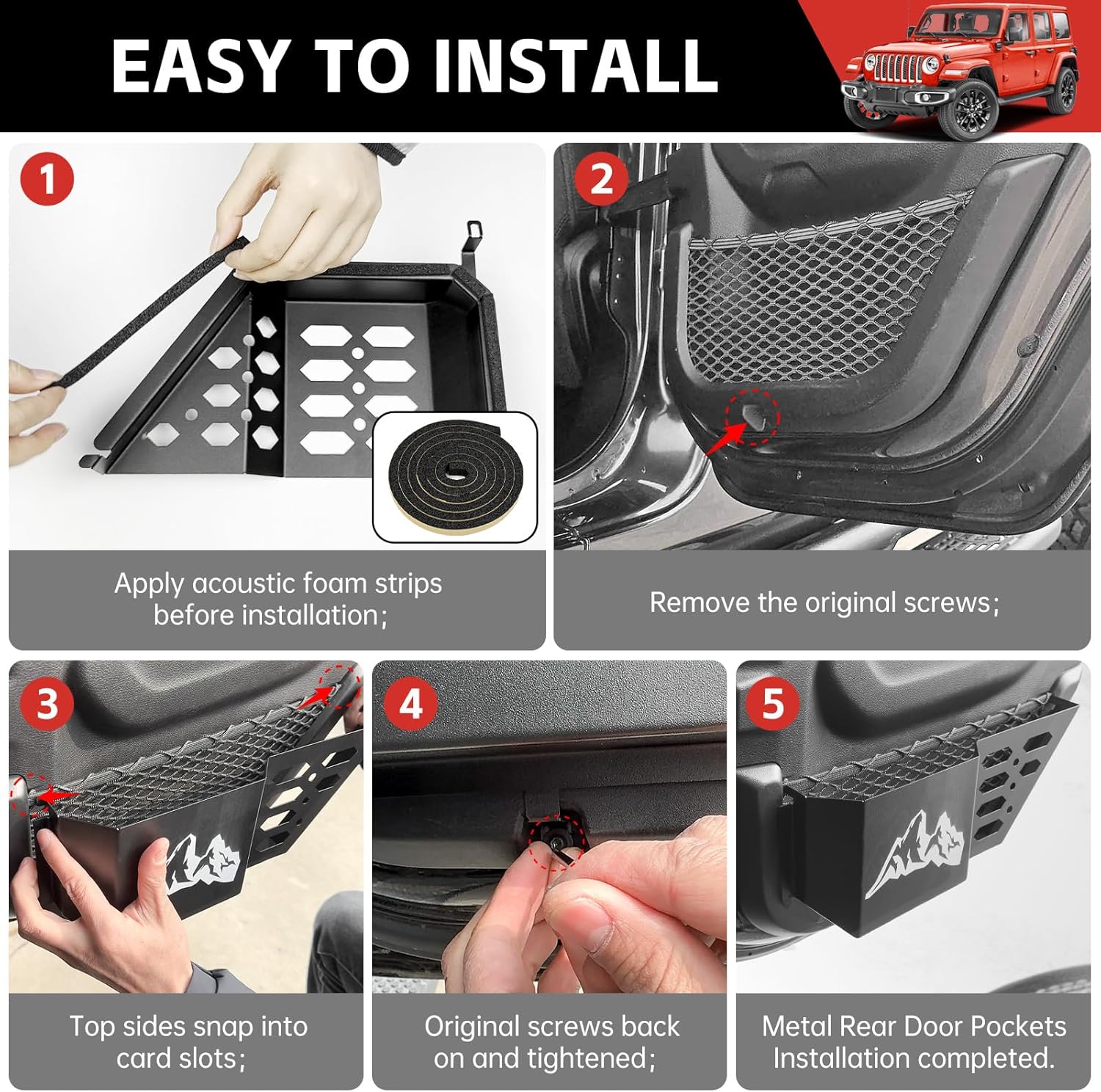 EASY TO INSTALL

1

Apply acoustic foam strips before installation;

2

Remove the original screws;

3

Top sides snap into card slots;

4

Original screws back on and tightened;

5

Metal Rear Door Pockets Installation completed.