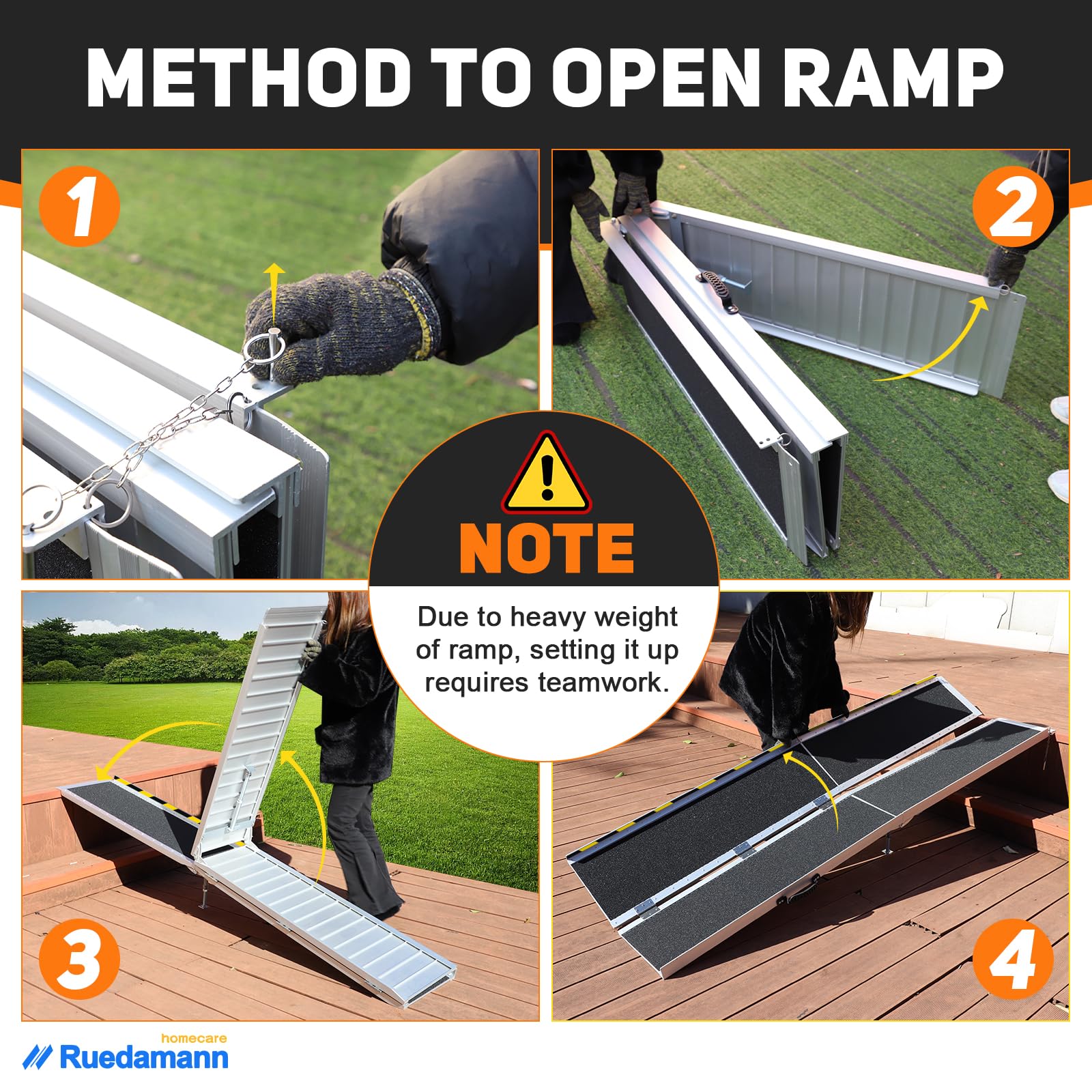 METHOD TO OPEN RAMP

1

2

NOTE

Due to heavy weight of ramp, setting it up requires teamwork.

3

4

homecare
Ruedamann