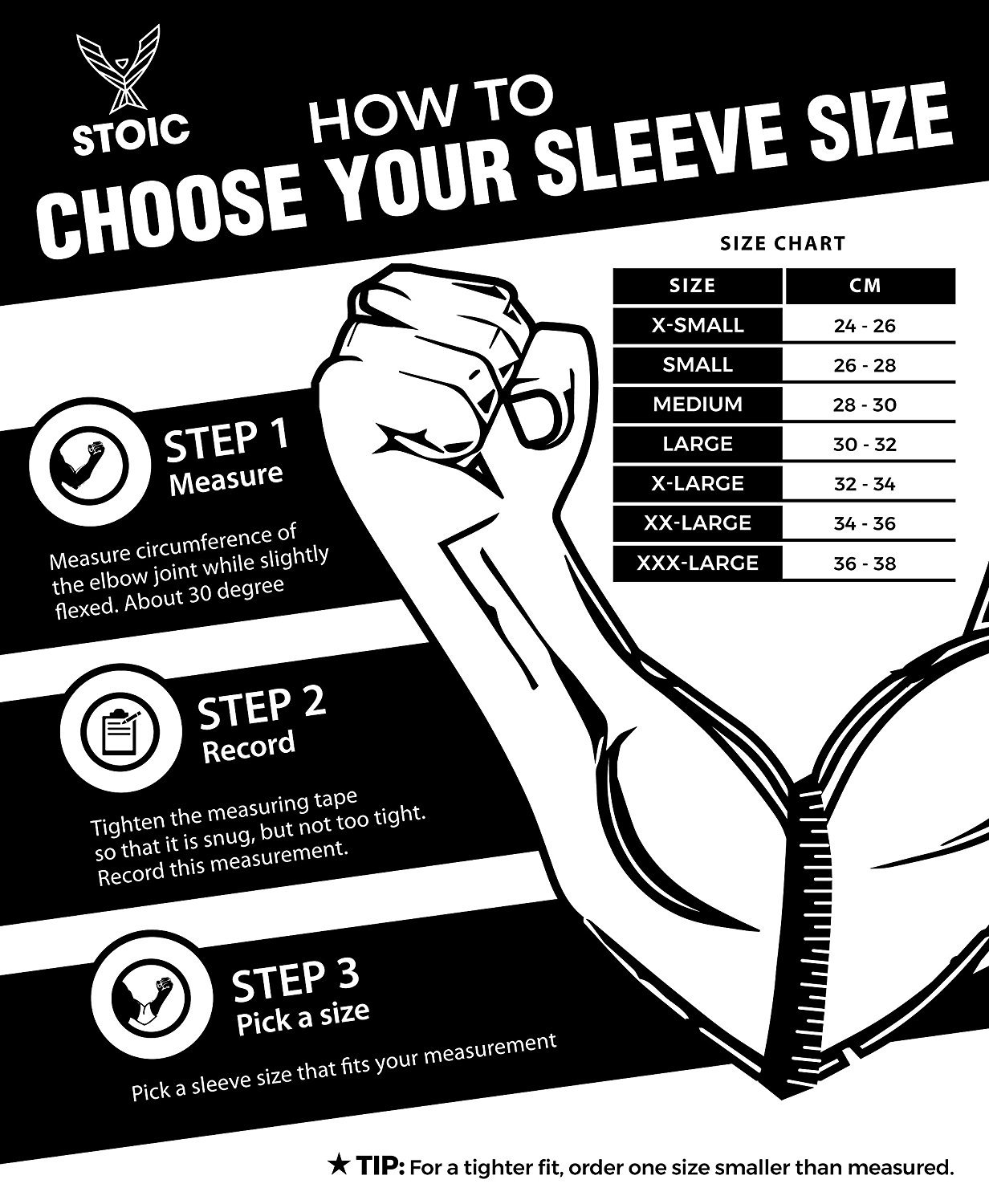 STOIC

HOW TO
CHOOSE YOUR SLEEVE SIZE

SIZE CHART

| SIZE | CM |
|---|---|
| X-SMALL | 24 - 26 |
| SMALL | 26 - 28 |
| MEDIUM | 28 - 30 |
| LARGE | 30 - 32 |
| X-LARGE | 32 - 34 |
| XX-LARGE | 34 - 36 |
| XXX-LARGE | 36 - 38 |

STEP 1
Measure

Measure circumference of the elbow joint while slightly flexed. About 30 degree

STEP 2
Record

Tighten the measuring tape so that it is snug, but not too tight. Record this measurement.

STEP 3
Pick a size

Pick a sleeve size that fits your measurement

★ TIP: For a tighter fit, order one size smaller than measured.