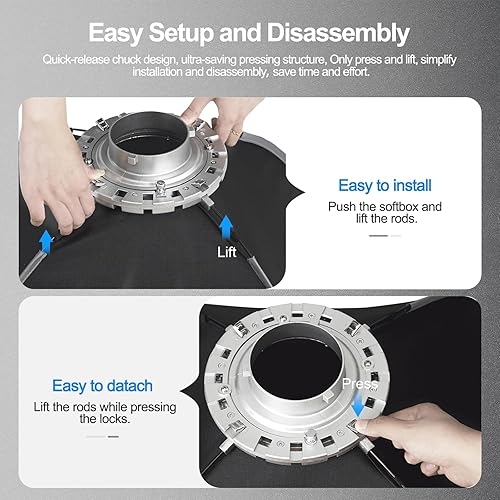 Easy Setup and Disassembly

Quick-release chuck design, ultra-saving pressing structure, Only press and lift, simplify installation and disassembly, save time and effort.

Lift

Easy to install

Push the softbox and lift the rods.

Easy to datach

Lift the rods while pressing the locks.

Press