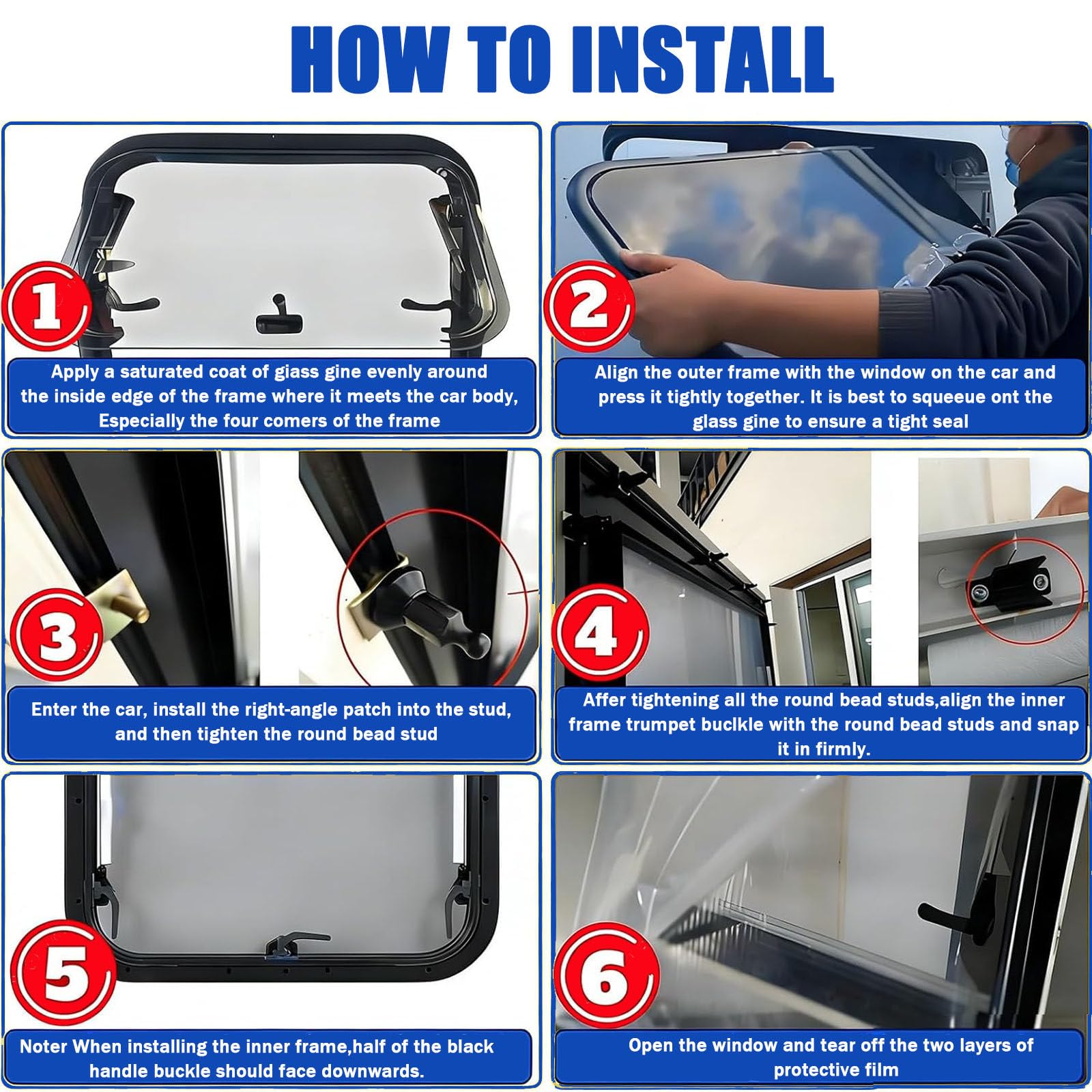 HOW TO INSTALL

1

Apply a saturated coat of giass gine evenly around the inside edge of the frame where it meets the car body, Especially the four comers of the frame

2

Align the outer frame with the window on the car and press it tightly together. It is best to squeeue ont the glass gine to ensure a tight seal

3

Enter the car, install the right-angle patch into the stud, and then tighten the round bead stud

4

Affer tightening all the round bead studs,align the inner frame trumpet buclkle with the round bead studs and snap it in firmly.

5

Noter When installing the inner frame,half of the black handle buckle should face downwards.

6

Open the window and tear off the two layers of protective film