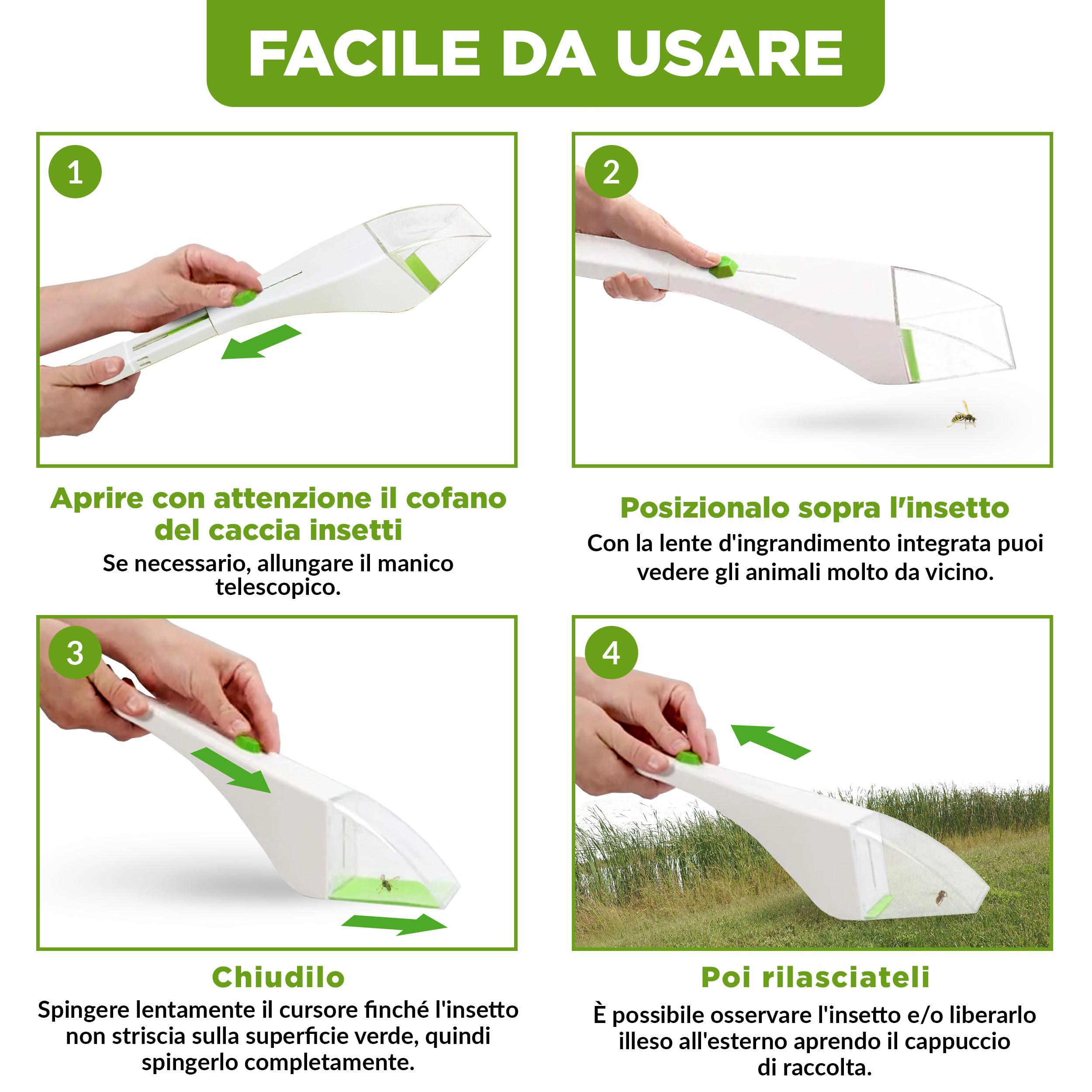 FACILE DA USARE

1

Aprire con attenzione il cofano del caccia insetti

Se necessario, allungare il manico telescopico.

2

Posizionalo sopra l'insetto

Con la lente d'ingrandimento integrata puoi vedere gli animali molto da vicino.

3

Chiudilo

Spingere lentamente il cursore finché l'insetto non striscia sulla superficie verde, quindi spingerlo completamente.

4

Poi rilasciateli

È possibile osservare l'insetto e/o liberarlo illeso all'esterno aprendo il cappuccio di raccolta.