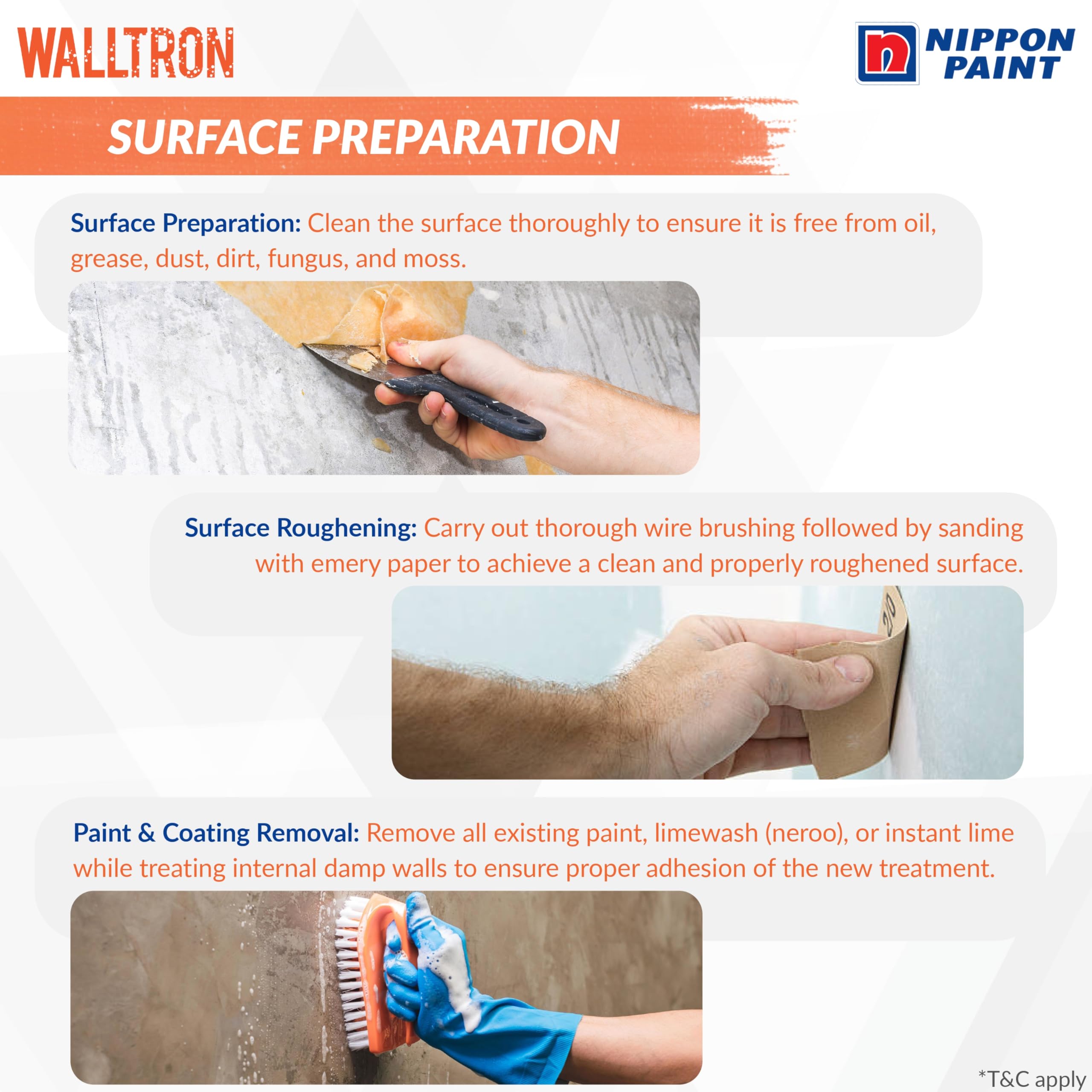 WALLTRON

NIPPON PAINT

SURFACE PREPARATION

Surface Preparation: Clean the surface thoroughly to ensure it is free from oil, grease, dust, dirt, fungus, and moss.

Surface Roughening: Carry out thorough wire brushing followed by sanding with emery paper to achieve a clean and properly roughened surface.

Paint & Coating Removal: Remove all existing paint, limewash (neroo), or instant lime while treating internal damp walls to ensure proper adhesion of the new treatment.

*T&C apply