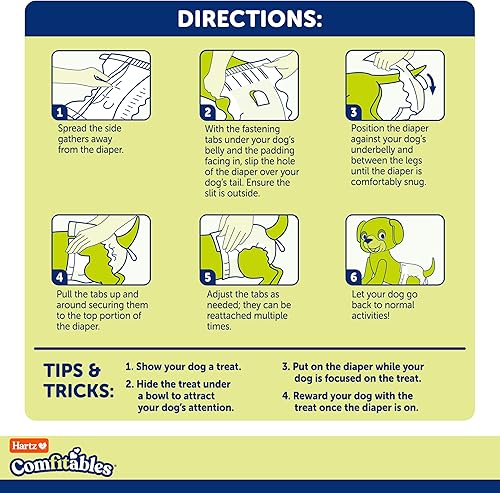 DIRECTIONS:

1
Spread the side gathers away from the diaper.

2
With the fastening tabs under your dog's belly and the padding facing in, slip the hole of the diaper over your dog's tail. Ensure the slit is outside.

3
Position the diaper against your dog's underbelly and between the legs until the diaper is comfortably snug.

4
Pull the tabs up and around securing them to the top portion of the diaper.

5
Adjust the tabs as needed; they can be reattached multiple times.

6
Let your dog go back to normal activities!

TIPS & TRICKS:

1. Show your dog a treat.
2. Hide the treat under a bowl to attract your dog's attention.
3. Put on the diaper while your dog is focused on the treat.
4. Reward your dog with the treat once the diaper is on.

Hartz
Comfitables