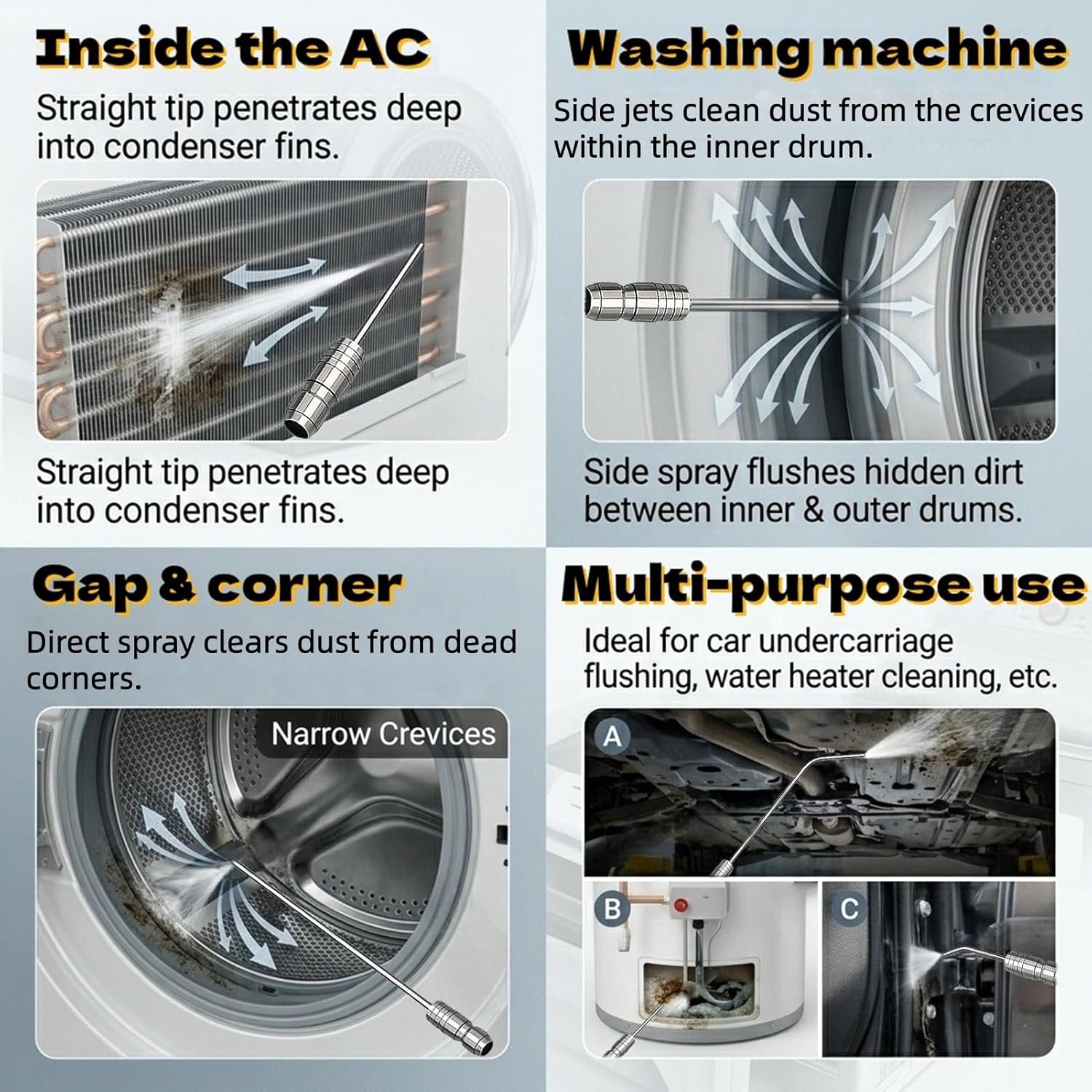 Inside the AC

Straight tip penetrates deep into condenser fins.

Straight tip penetrates deep into condenser fins.

Washing machine

Side jets clean dust from the crevices within the inner drum.

Side spray flushes hidden dirt between inner & outer drums.

Gap & corner

Direct spray clears dust from dead corners.

Narrow Crevices

Multi-purpose use

Ideal for car undercarriage flushing, water heater cleaning, etc.

A

B

C