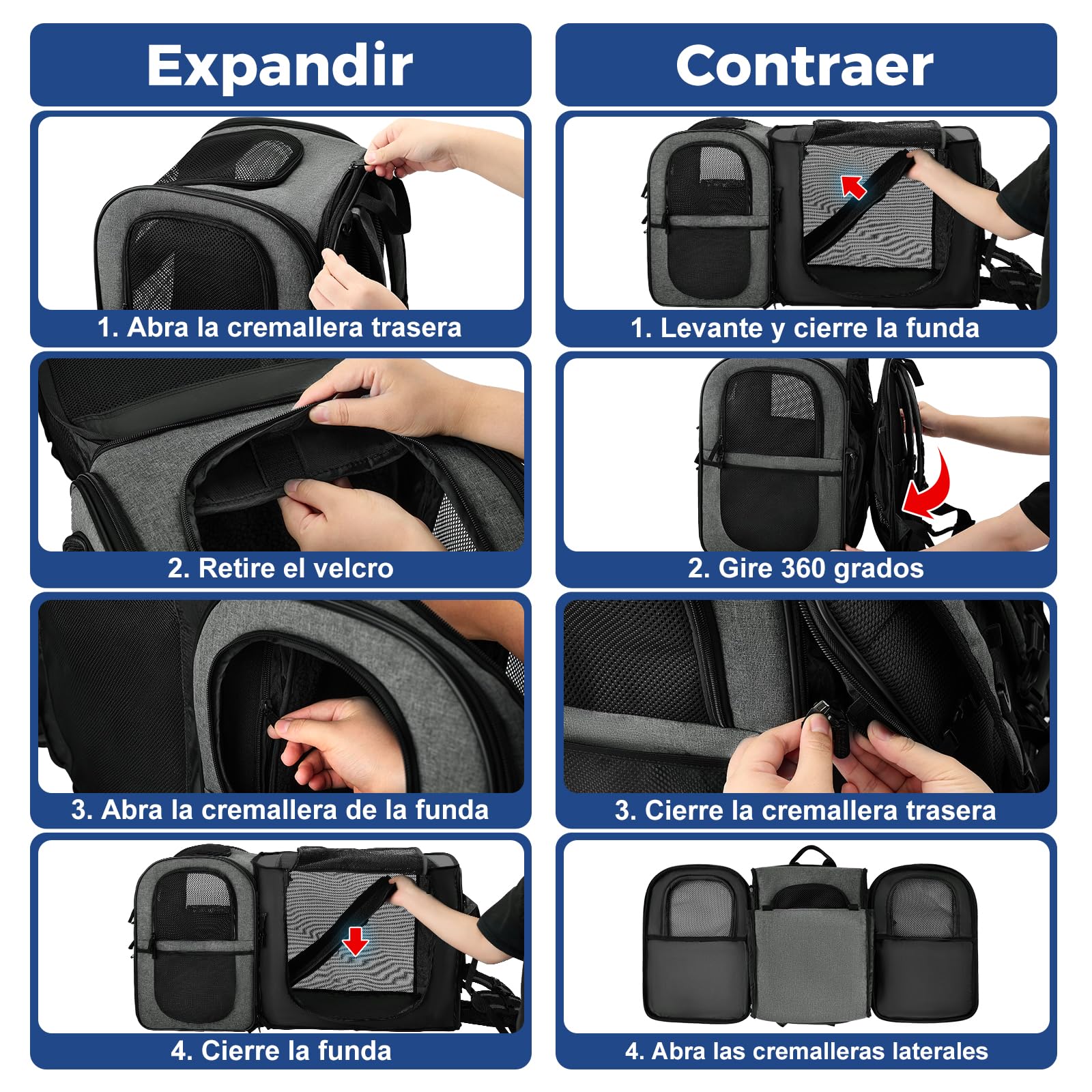 Expandir

1. Abra la cremallera trasera

2. Retire el velcro

3. Abra la cremallera de la funda

4. Cierre la funda

Contraer

1. Levante y cierre la funda

2. Gire 360 grados

3. Cierre la cremallera trasera

4. Abra las cremalleras laterales