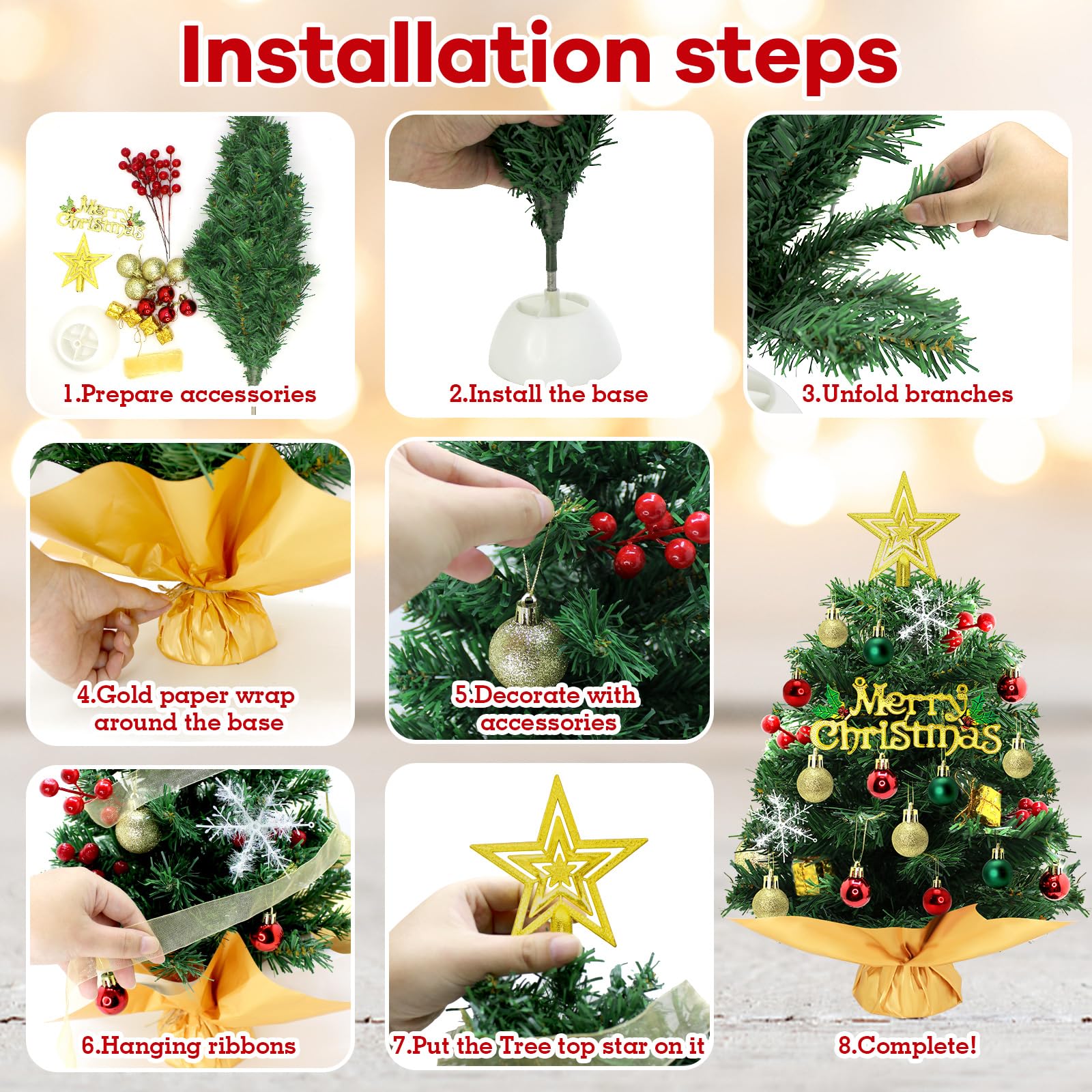 Installation steps

Merry Christmas

1.Prepare accessories

2.Install the base

3.Unfold branches

4.Gold paper wrap around the base

5.Decorate with accessories

Merry Christmas

6.Hanging ribbons

7.Put the Tree top star on it

8.Complete!