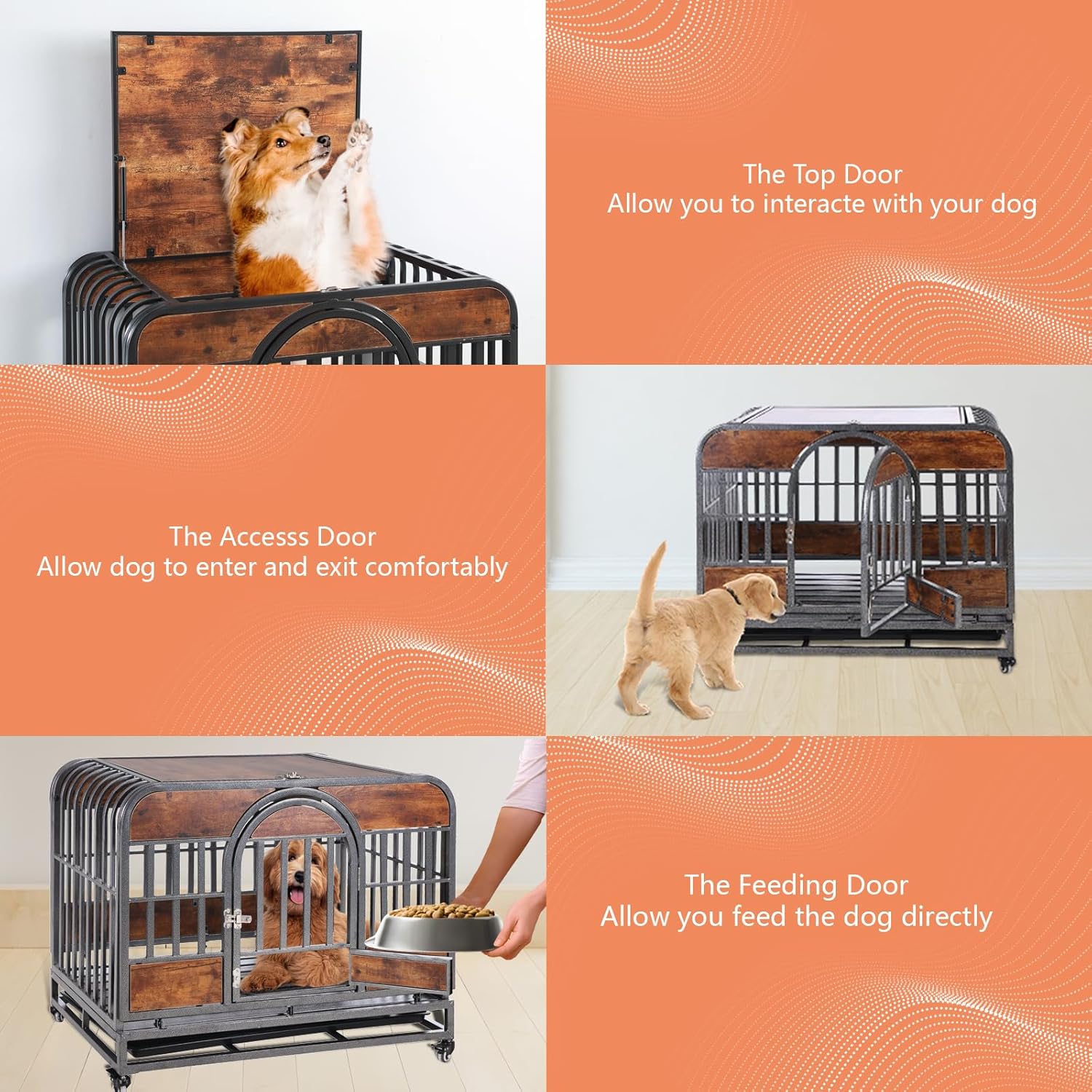 The Top Door
Allow you to interacte with your dog

The Accesss Door
Allow dog to enter and exit comfortably

The Feeding Door
Allow you feed the dog directly