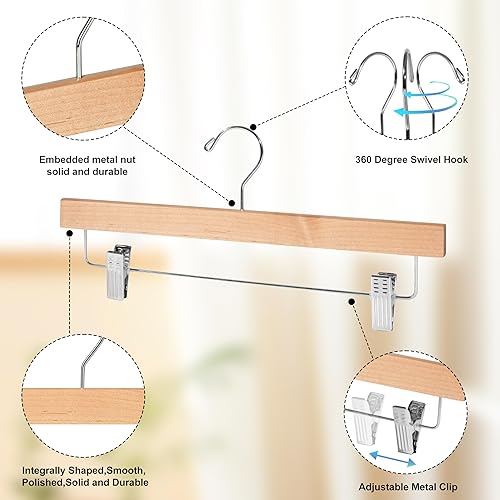 Embedded metal nut solid and durable

360 Degree Swivel Hook

Integrally Shaped,Smooth, Polished,Solid and Durable

Adjustable Metal Clip