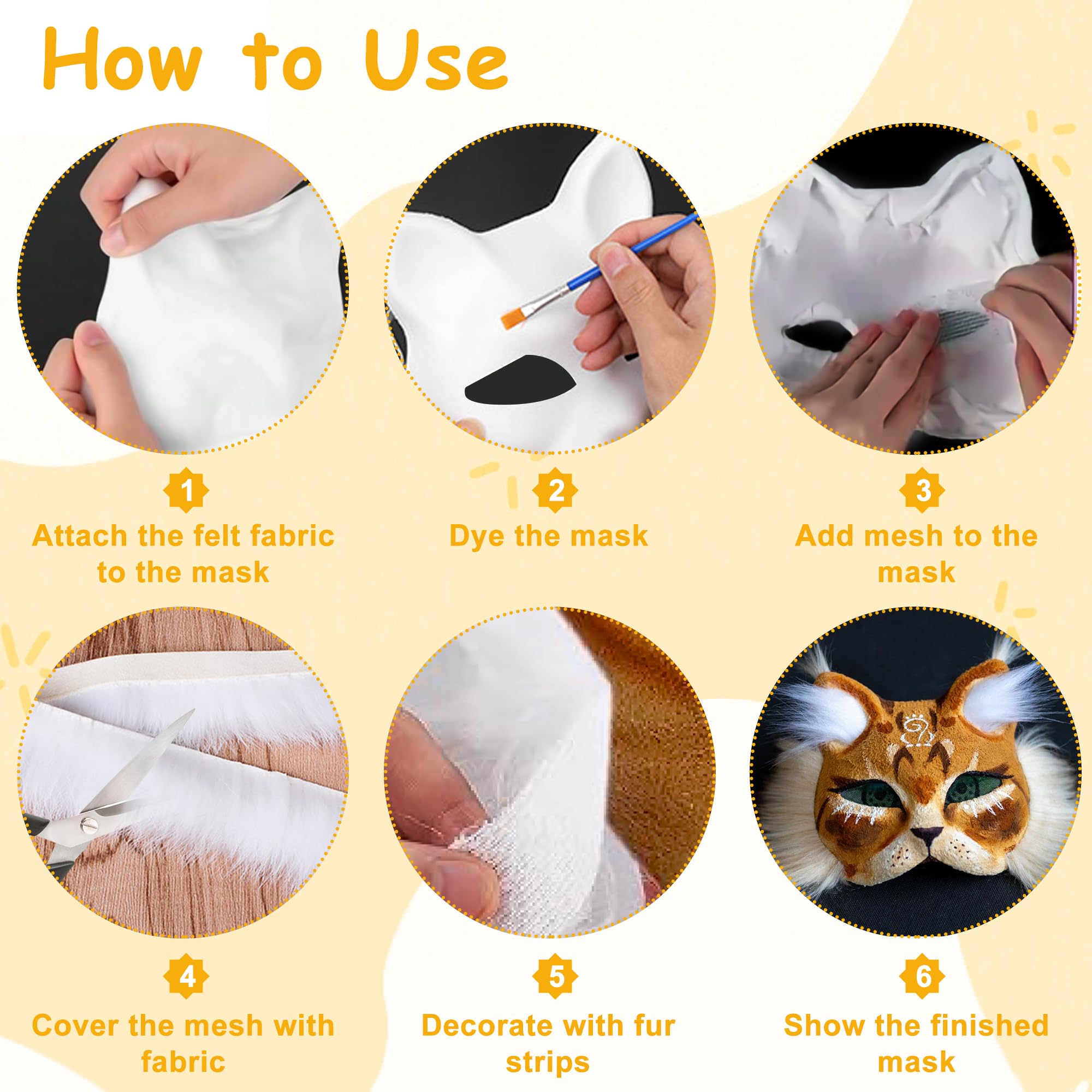 How to Use

1
Attach the felt fabric to the mask

2
Dye the mask

3
Add mesh to the mask

4
Cover the mesh with fabric

5
Decorate with fur strips

6
Show the finished mask