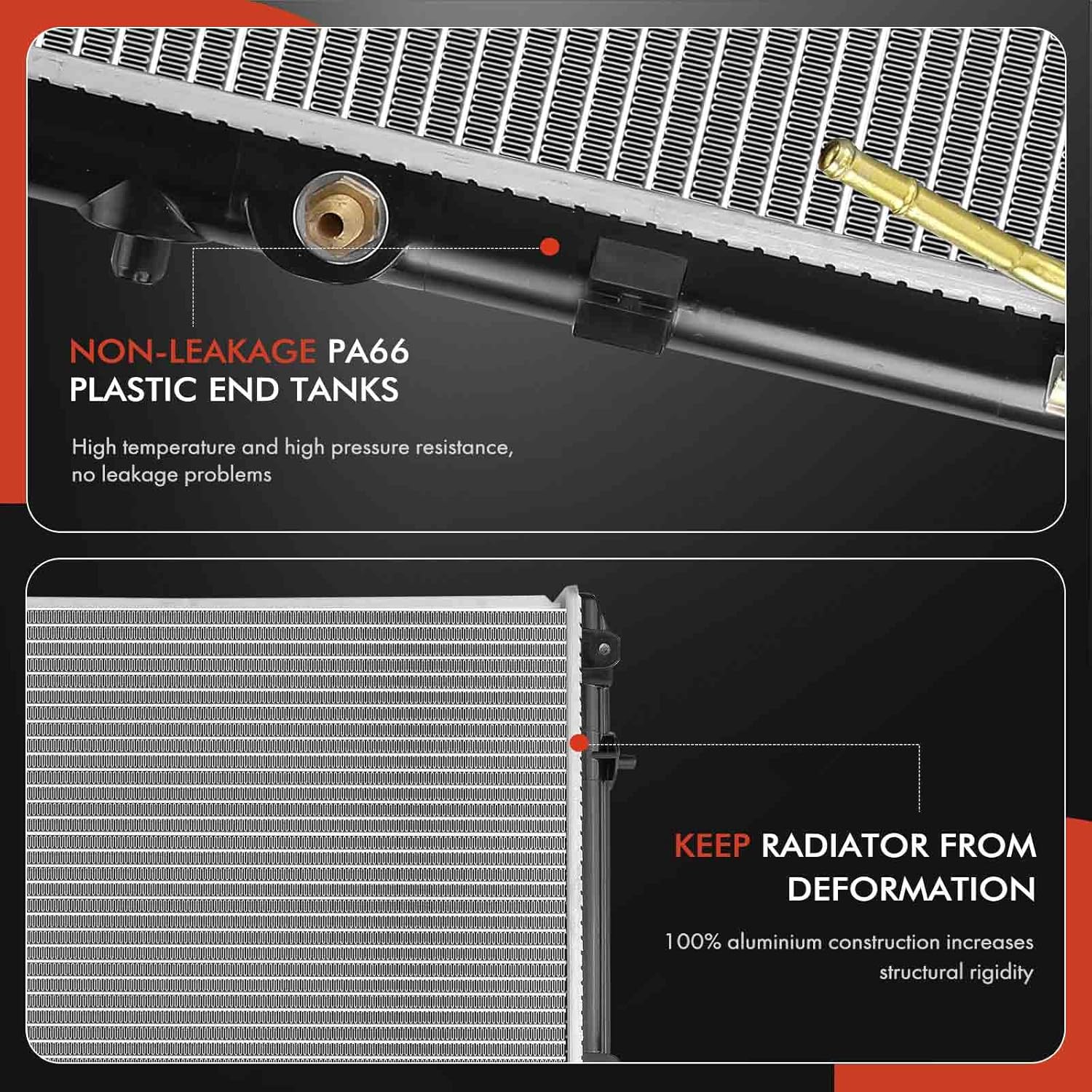 NON-LEAKAGE PA66
PLASTIC END TANKS

High temperature and high pressure resistance, no leakage problems

KEEP RADIATOR FROM DEFORMATION

100% aluminium construction increases structural rigidity