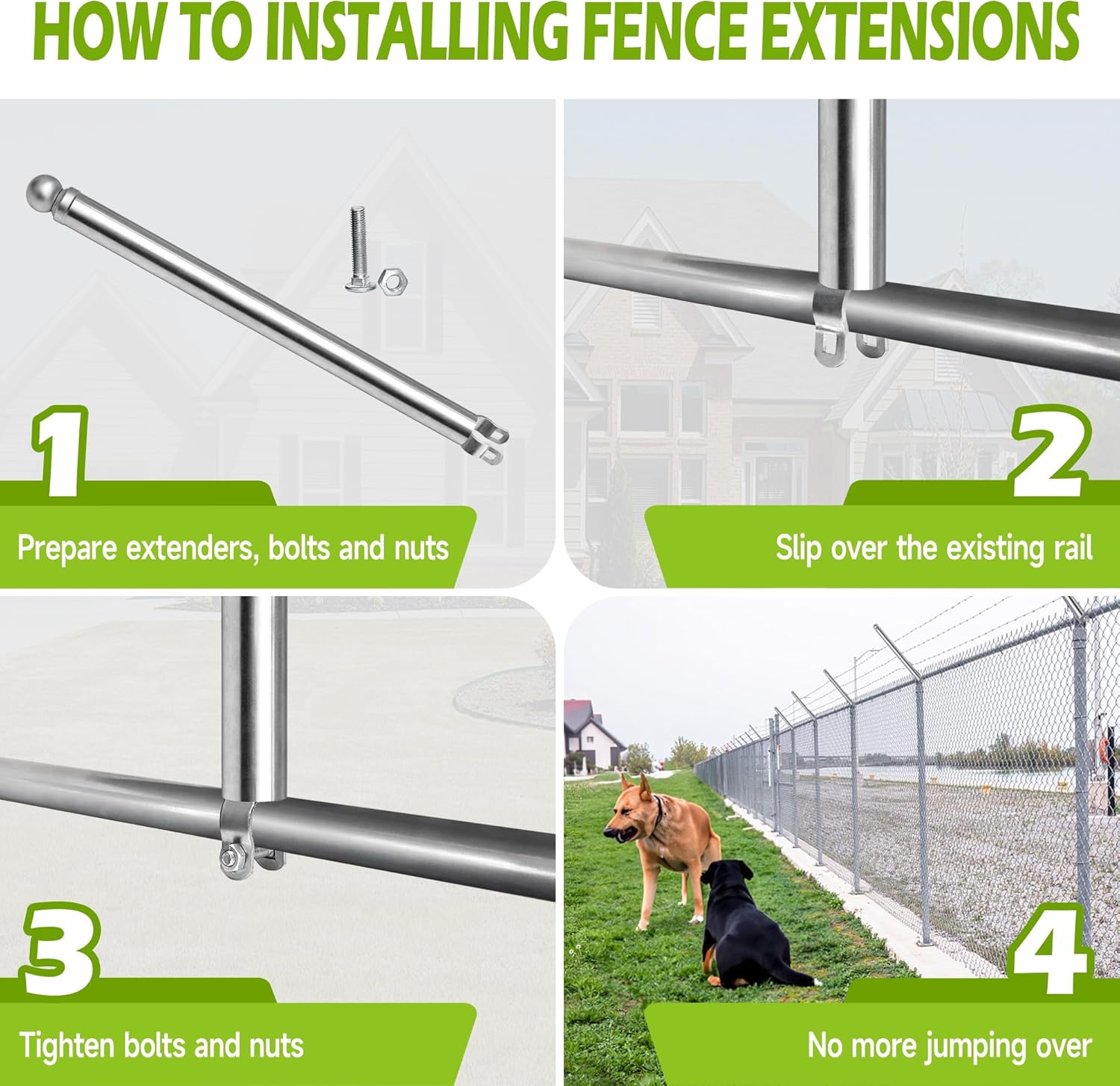 HOW TO INSTALLING FENCE EXTENSIONS

1

Prepare extenders, bolts and nuts

2

Slip over the existing rail

3

Tighten bolts and nuts

4

No more jumping over