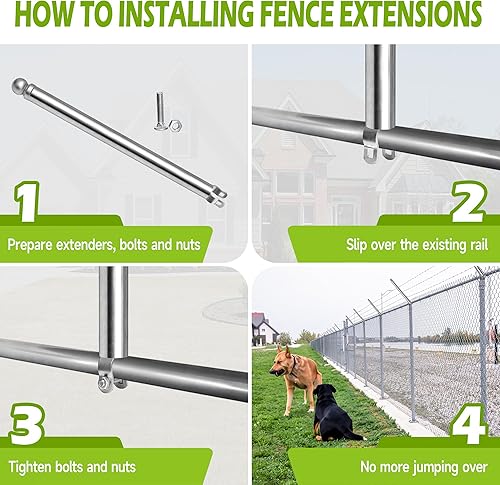 HOW TO INSTALLING FENCE EXTENSIONS

1
Prepare extenders, bolts and nuts

2
Slip over the existing rail

3
Tighten bolts and nuts

4
No more jumping over