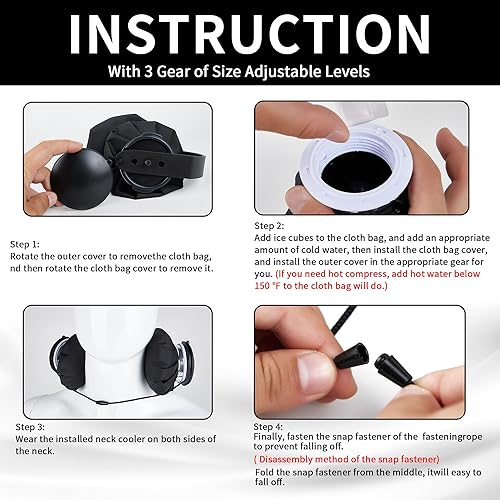 INSTRUCTION
With 3 Gear of Size Adjustable Levels

Step 1:
Rotate the outer cover to removethe cloth bag, nd then rotate the cloth bag cover to remove it.

Step 2:
Add ice cubes to the cloth bag, and add an appropriate amount of cold water, then install the cloth bag cover, and install the outer cover in the appropriate gear for you. (If you need hot compress, add hot water below 150 °F to the cloth bag will do.)

Step 3:
Wear the installed neck cooler on both sides of the neck.

Step 4:
Finally, fasten the snap fastener of the fasteningrope to prevent falling off.
( Disassembly method of the snap fastener)
Fold the snap fastener from the middle, itwill easy to fall off.