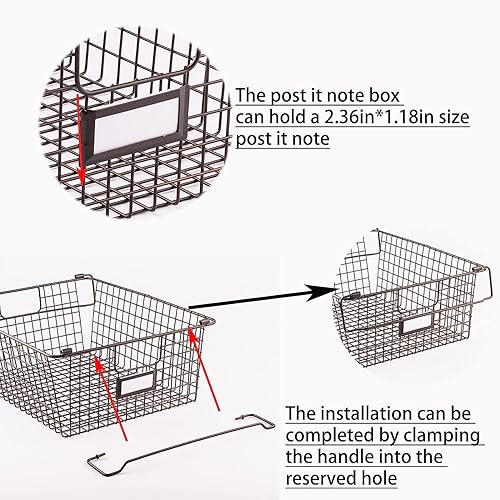 The post it note box can hold a 2.36in*1.18in size post it note

The installation can be completed by clamping the handle into the reserved hole