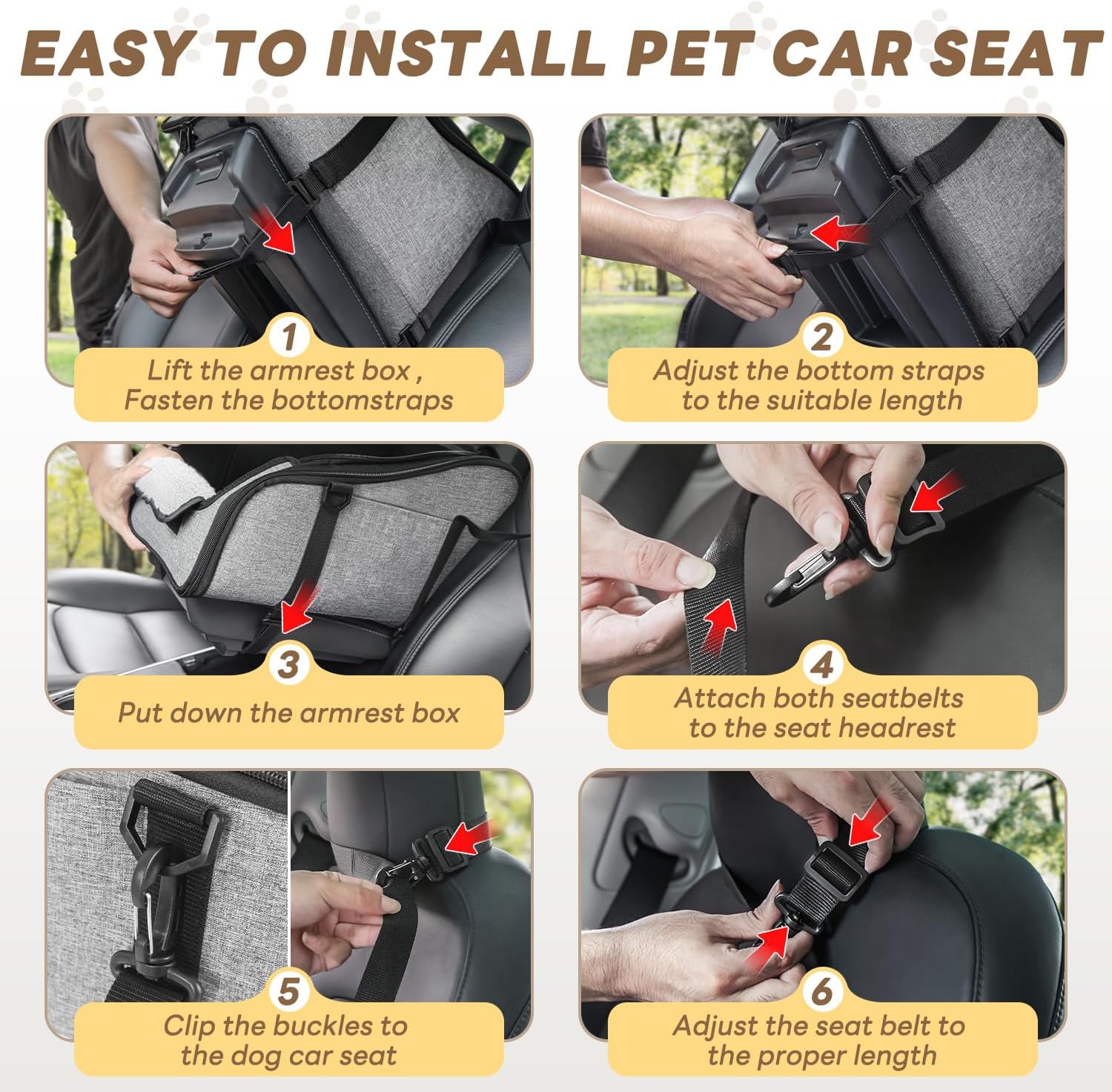 EASY TO INSTALL PET CAR SEAT

1
Lift the armrest box ,
Fasten the bottomstraps

2
Adjust the bottom straps
to the suitable length

3
Put down the armrest box

4
Attach both seatbelts
to the seat headrest

5
Clip the buckles to
the dog car seat

6
Adjust the seat belt to
the proper length