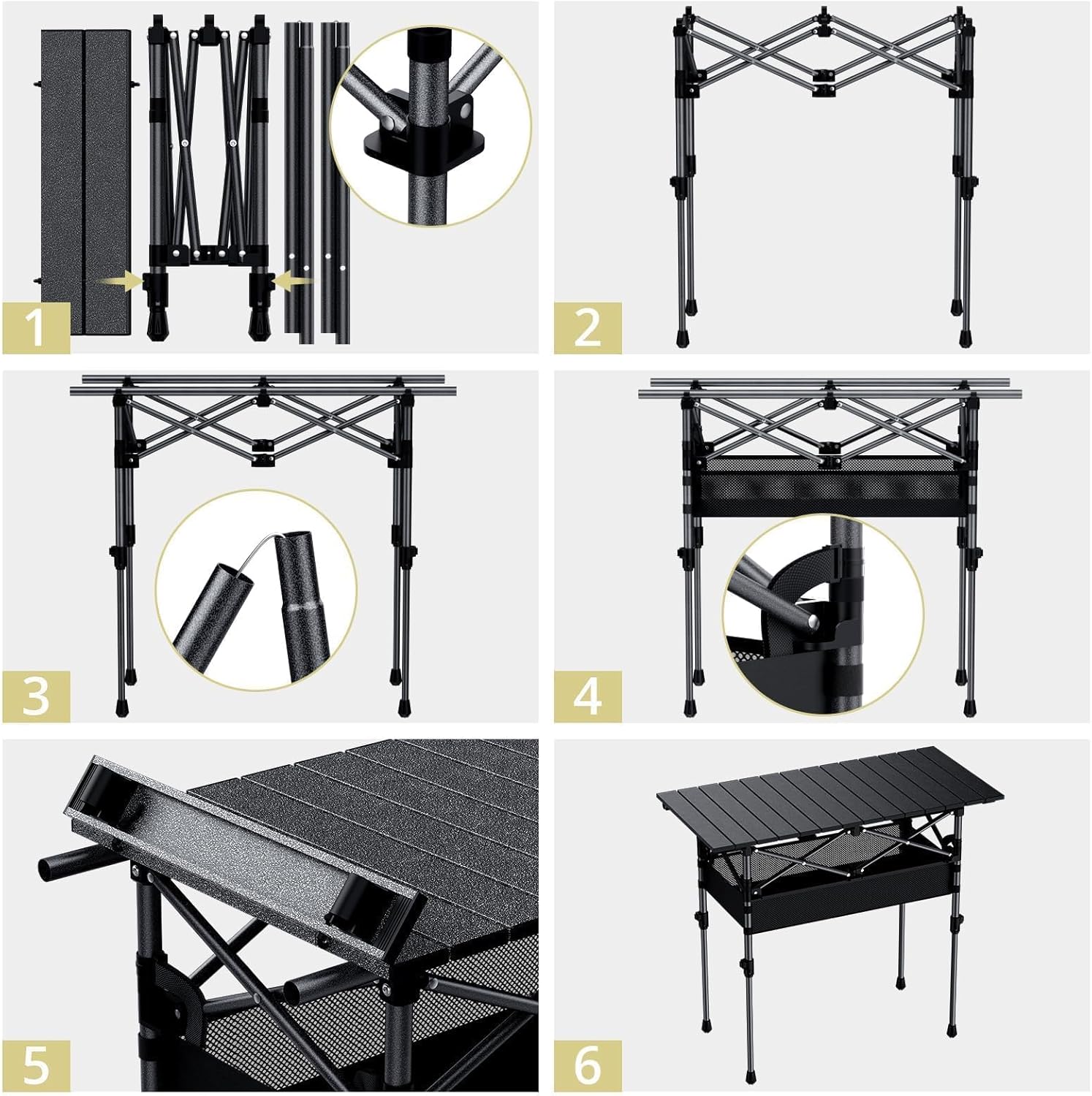 1
2
3
4
5
6