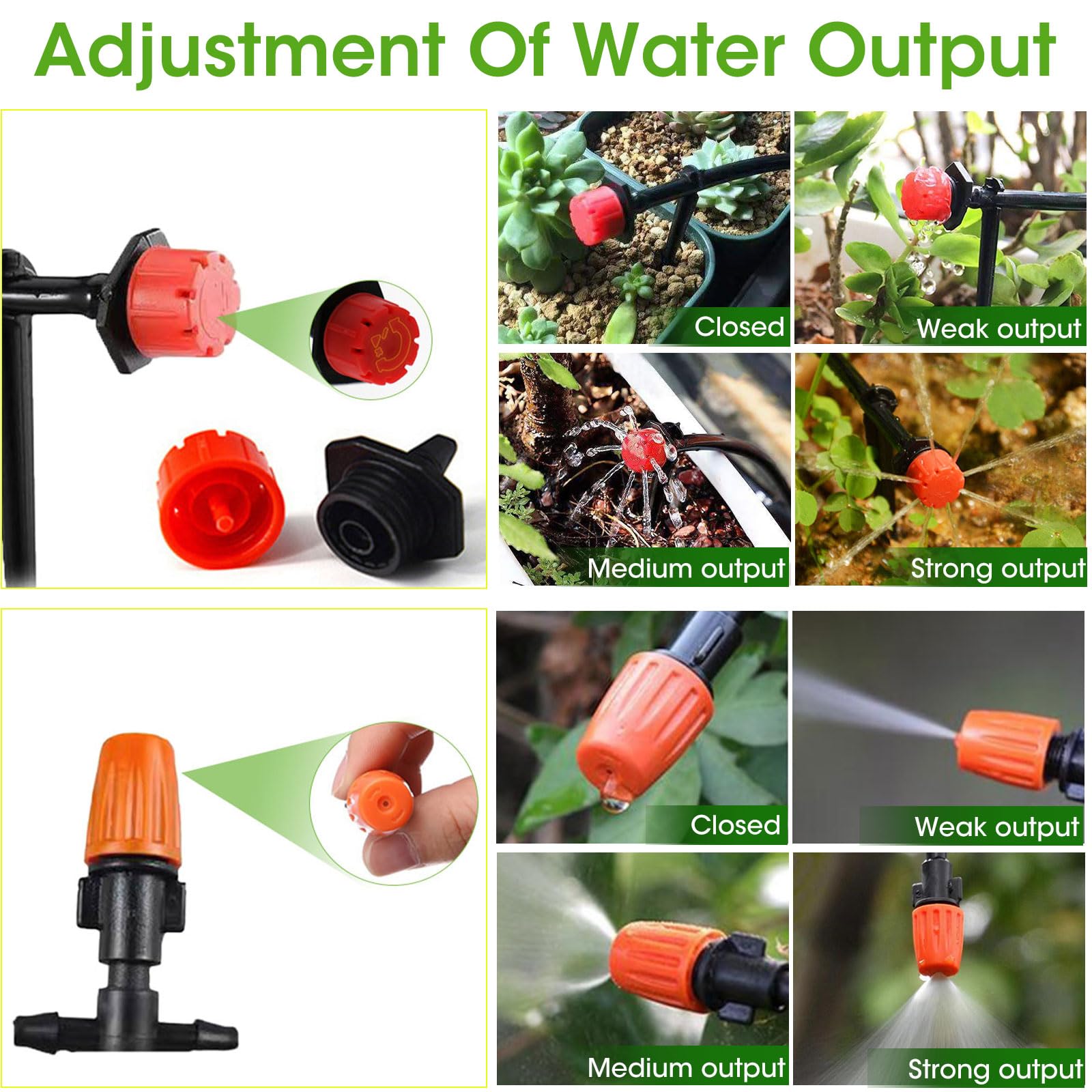 Adjustment Of Water Output

Closed

Weak output

Medium output

Strong output

Closed

Weak output

Medium output

Strong output