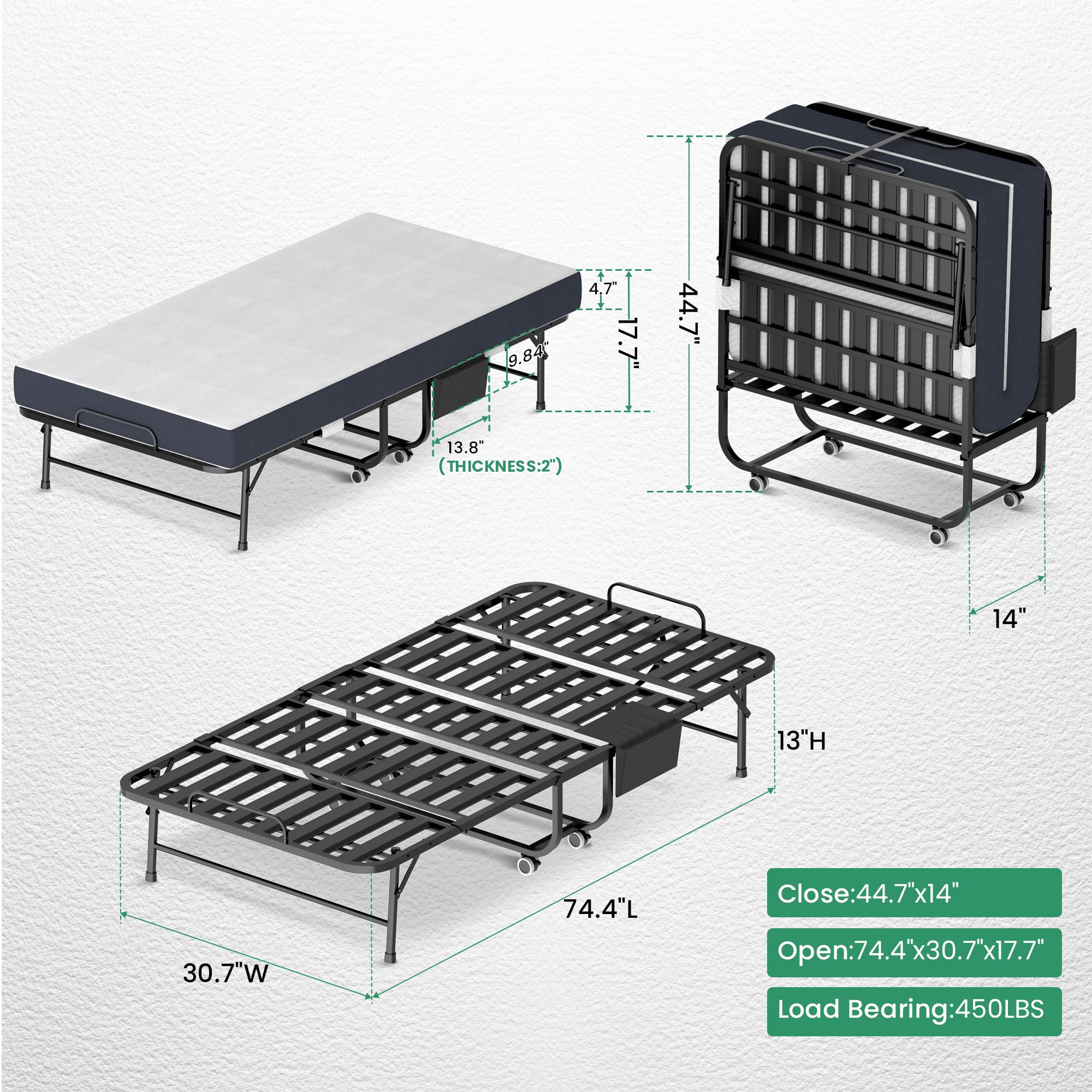 4.7"

17.7"

9.84"

13.8"
(THICKNESS:2")

44.7"

14"

13"H

74.4"L

30.7"W

Close:44.7"x14"

Open:74.4"x30.7"x17.7"

Load Bearing:450LBS