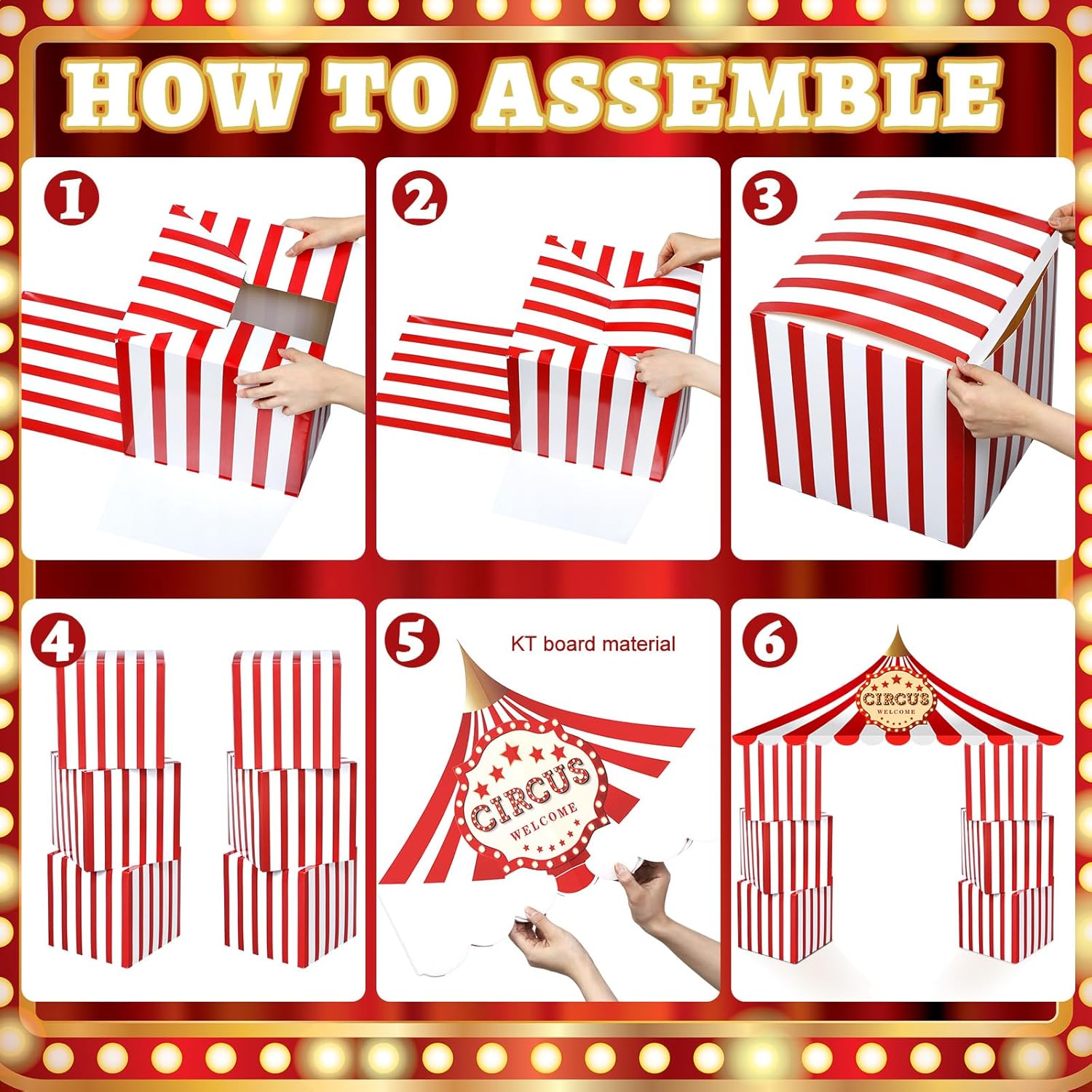 HOW TO ASSEMBLE

1

2

3

4

5

KT board material

CIRCUS
WELCOME

6

CIRCUS
WELCOME