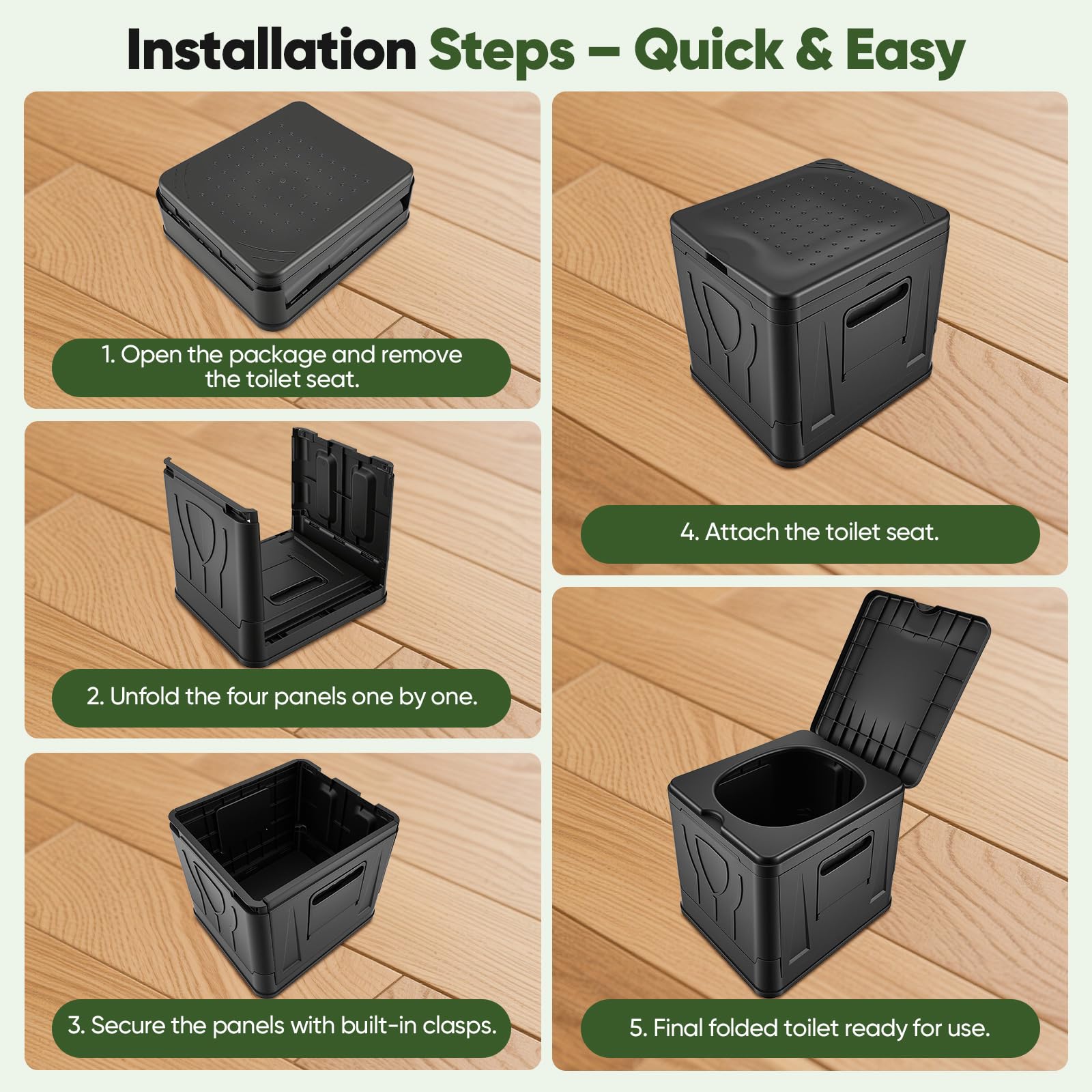 Installation Steps – Quick & Easy

1. Open the package and remove the toilet seat.

2. Unfold the four panels one by one.

3. Secure the panels with built-in clasps.

4. Attach the toilet seat.

5. Final folded toilet ready for use.