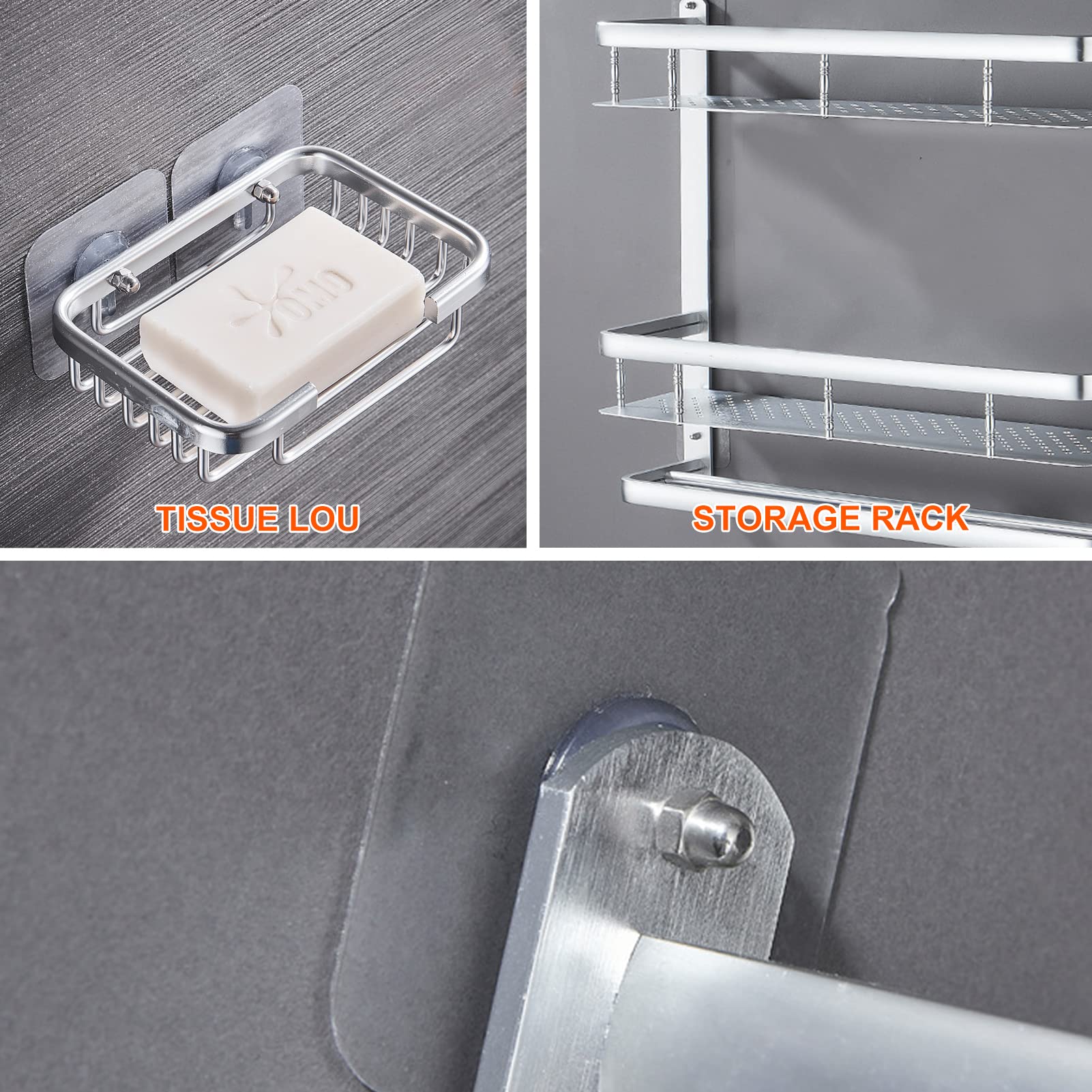 OMO

TISSUE LOU

STORAGE RACK