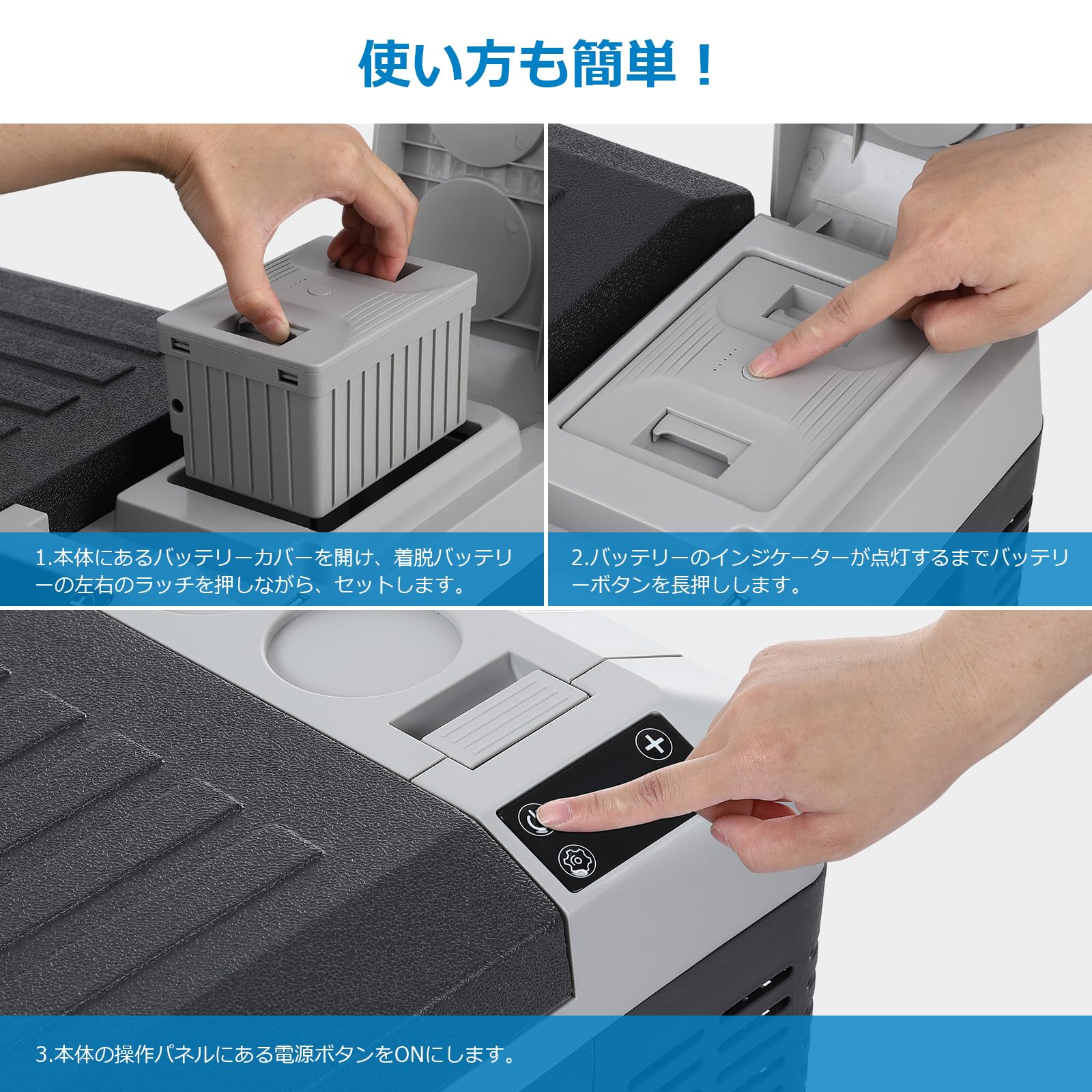 使い方も簡単！

1.本体にあるバッテリーカバーを開け、着脱バッテリーの左右のラッチを押しながら、セットします。

2.バッテリーのインジケーターが点灯するまでバッテリーボタンを長押しします。

3.本体の操作パネルにある電源ボタンをONにします。