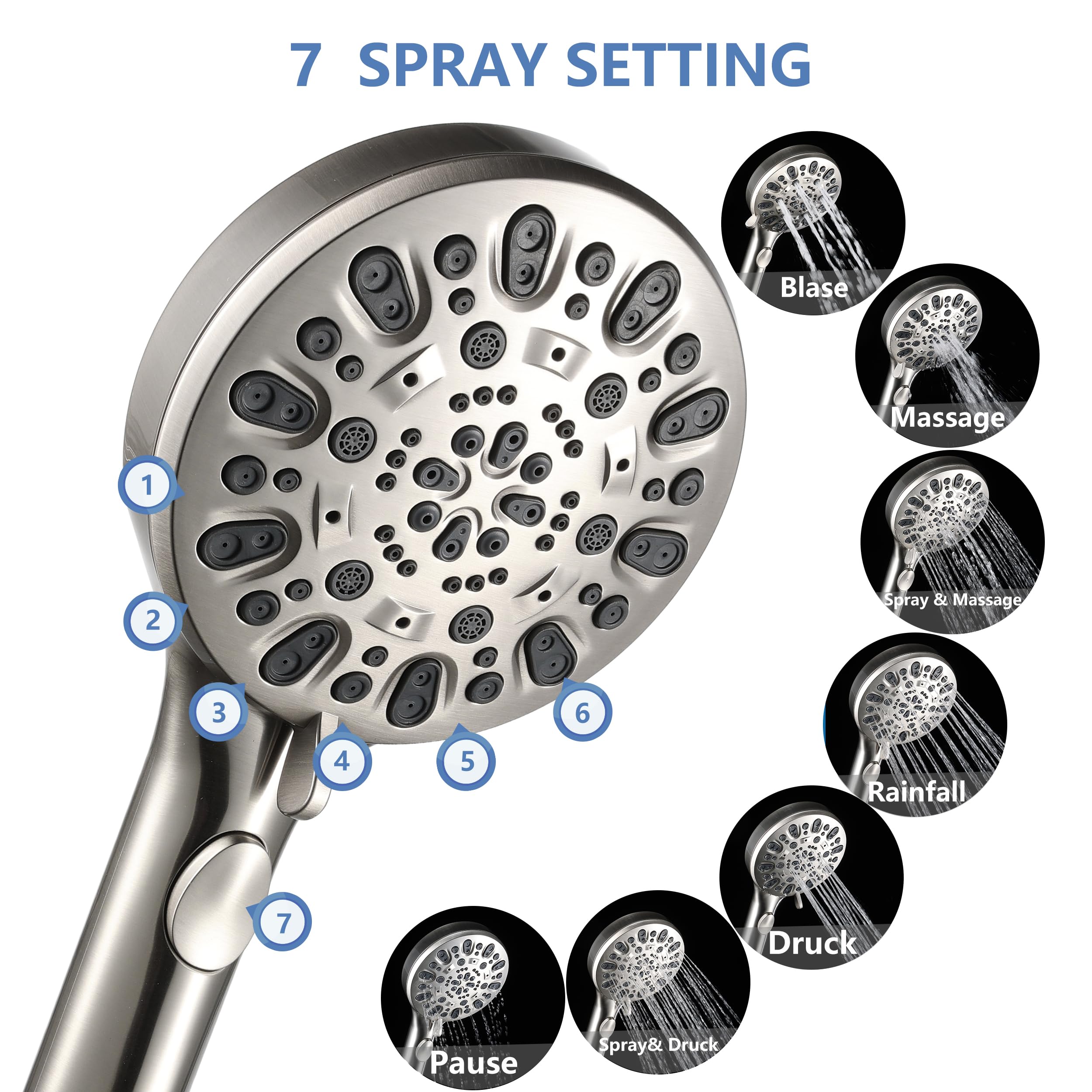 7 SPRAY SETTING

1

2

3

4

5

6

7

Blase

Massage

Spray & Massage

Rainfall

Druck

Spray& Druck

Pause