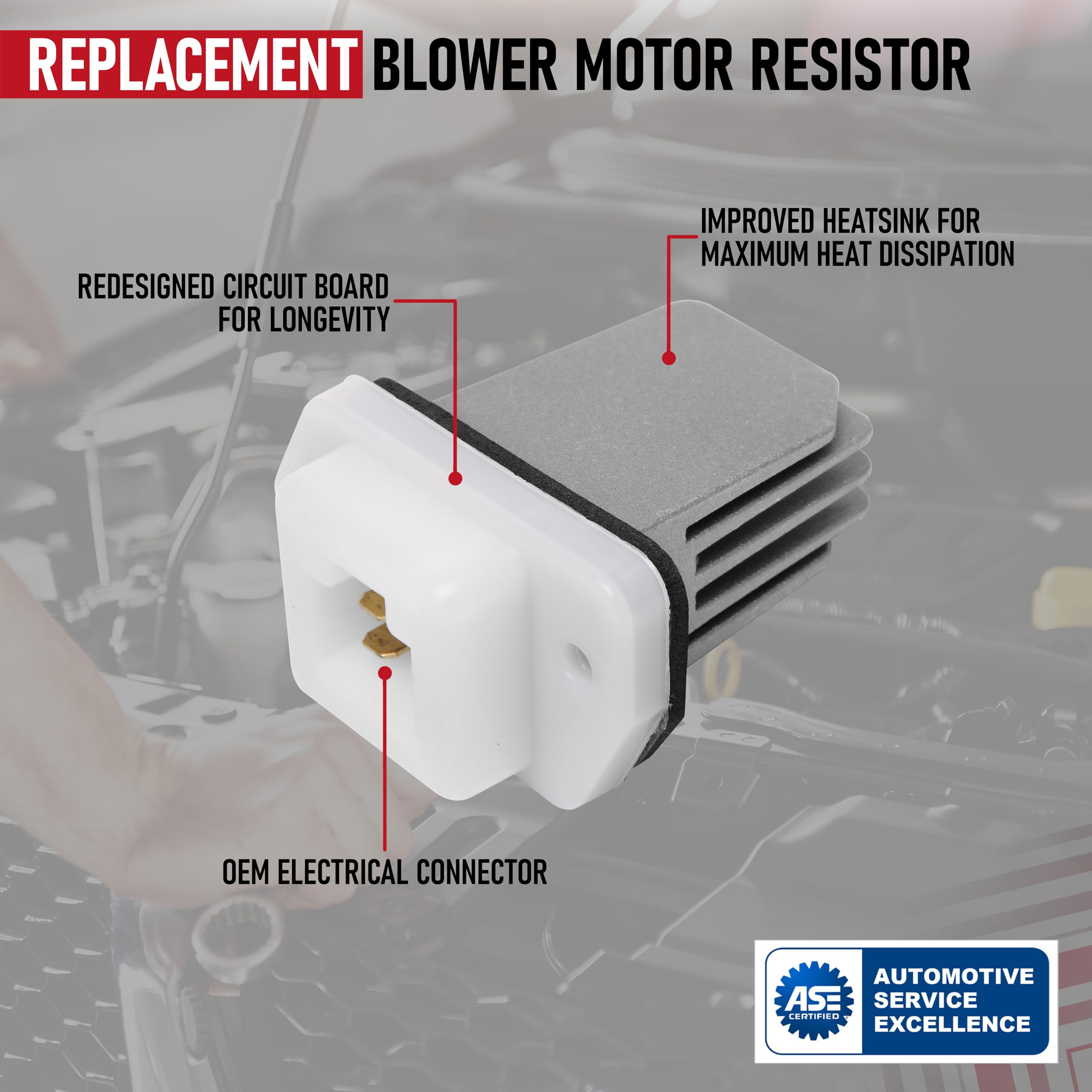 REPLACEMENT BLOWER MOTOR RESISTOR

IMPROVED HEATSINK FOR MAXIMUM HEAT DISSIPATION

REDESIGNED CIRCUIT BOARD FOR LONGEVITY

OEM ELECTRICAL CONNECTOR

ASE CERTIFIED

AUTOMOTIVE SERVICE EXCELLENCE