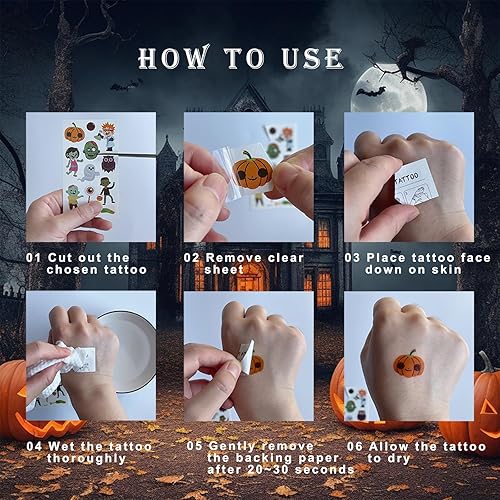 HOW TO USE

TATTOO

01 Cut out the chosen tattoo

02 Remove clear sheet

03 Place tattoo face down on skin

04 Wet the tattoo thoroughly

05 Gently remove the backing paper after 20~30 seconds

06 Allow the tattoo to dry