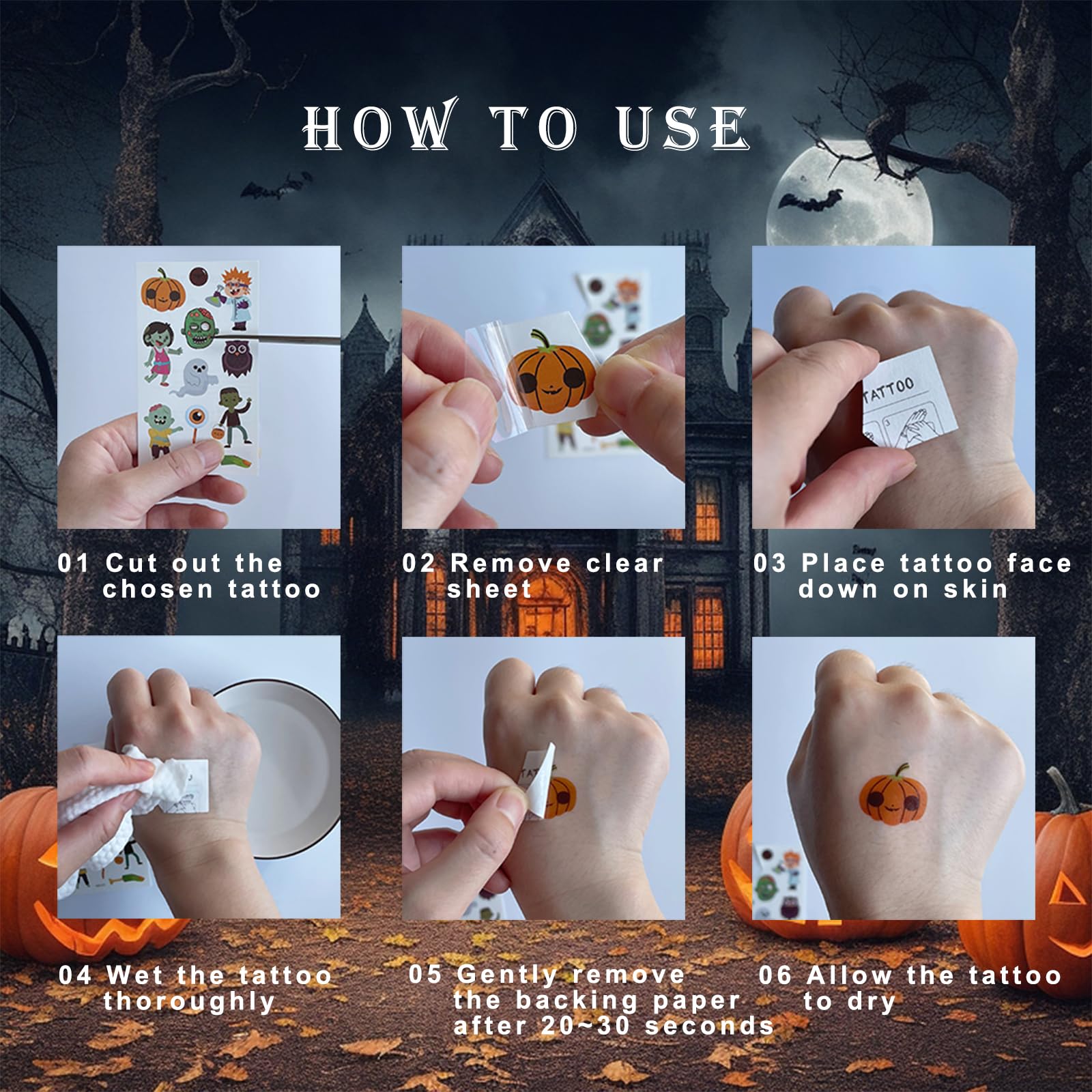 HOW TO USE

TATTOO

01 Cut out the chosen tattoo

02 Remove clear sheet

03 Place tattoo face down on skin

04 Wet the tattoo thoroughly

05 Gently remove the backing paper after 20~30 seconds

06 Allow the tattoo to dry