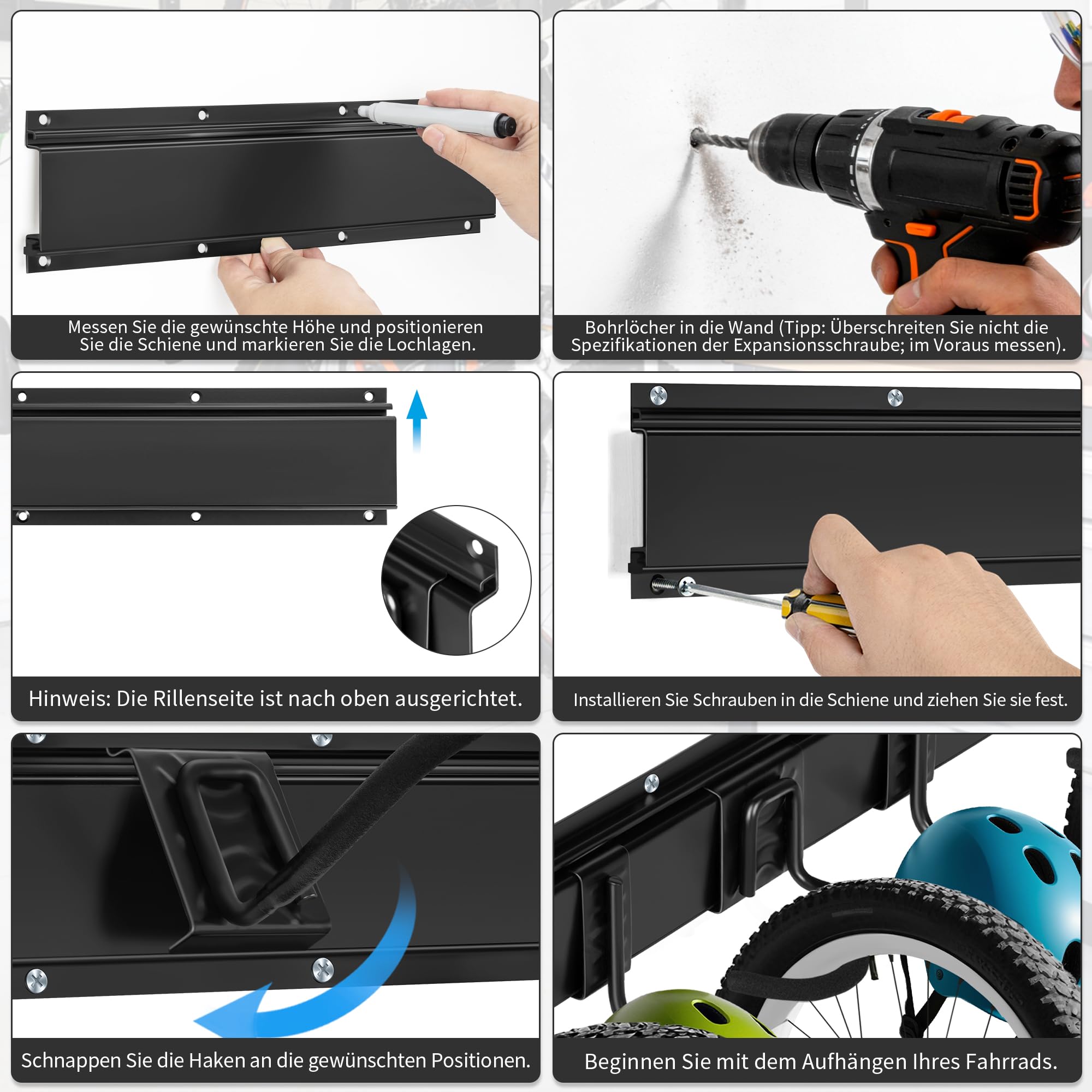 Messen Sie die gewünschte Höhe und positionieren Sie die Schiene und markieren Sie die Lochlagen.

Bohrlöcher in die Wand (Tipp: Überschreiten Sie nicht die Spezifikationen der Expansionsschraube; im Voraus messen).

Hinweis: Die Rillenseite ist nach oben ausgerichtet.

Installieren Sie Schrauben in die Schiene und ziehen Sie sie fest.

Schnappen Sie die Haken an die gewünschten Positionen.

Beginnen Sie mit dem Aufhängen Ihres Fahrrads.