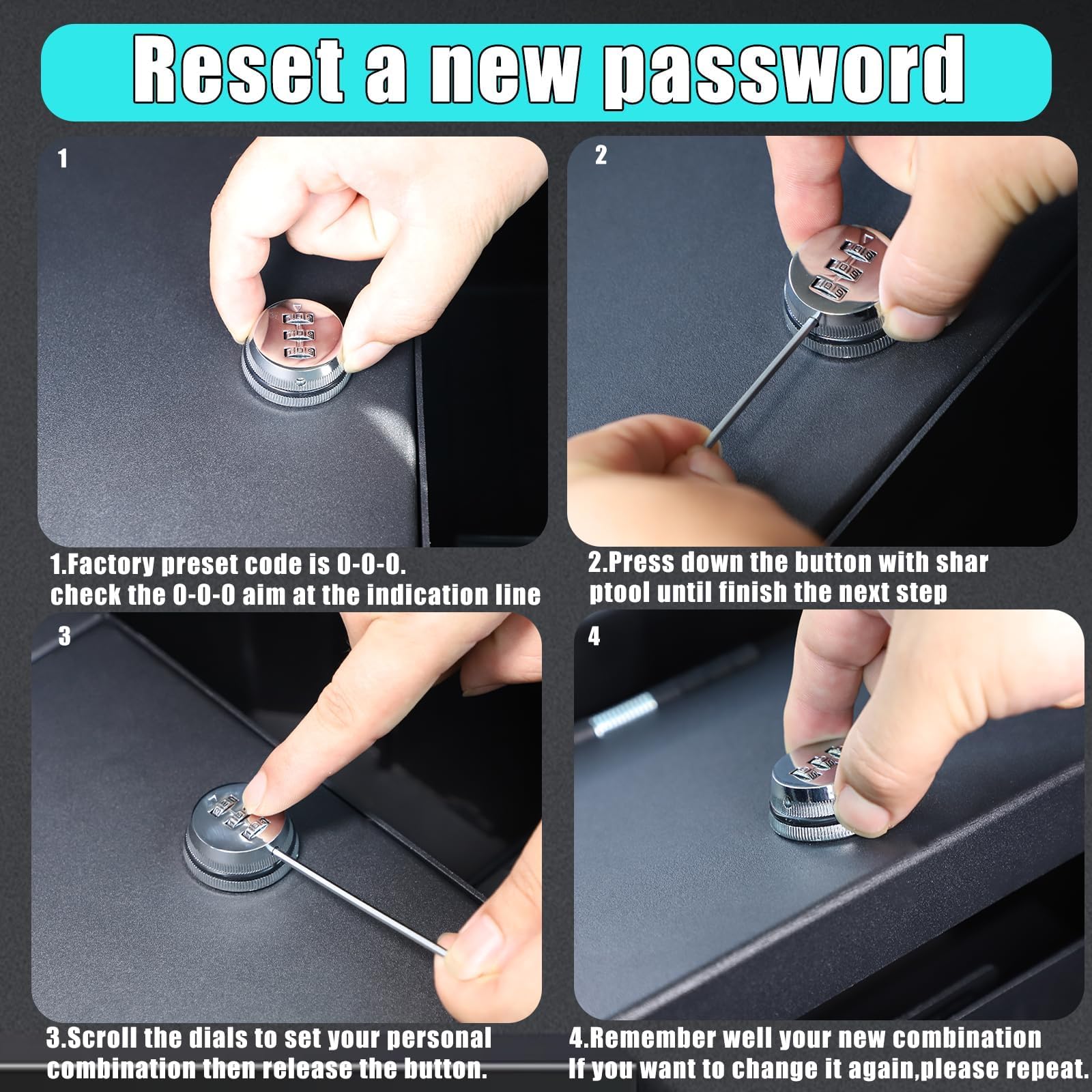 Reset a new password

1

1.Factory preset code is 0-0-0.
check the 0-0-0 aim at the indication line

2

2.Press down the button with shar ptool until finish the next step

3

3.Scroll the dials to set your personal combination then release the button.

4

4.Remember well your new combination If you want to change it again,please repeat.