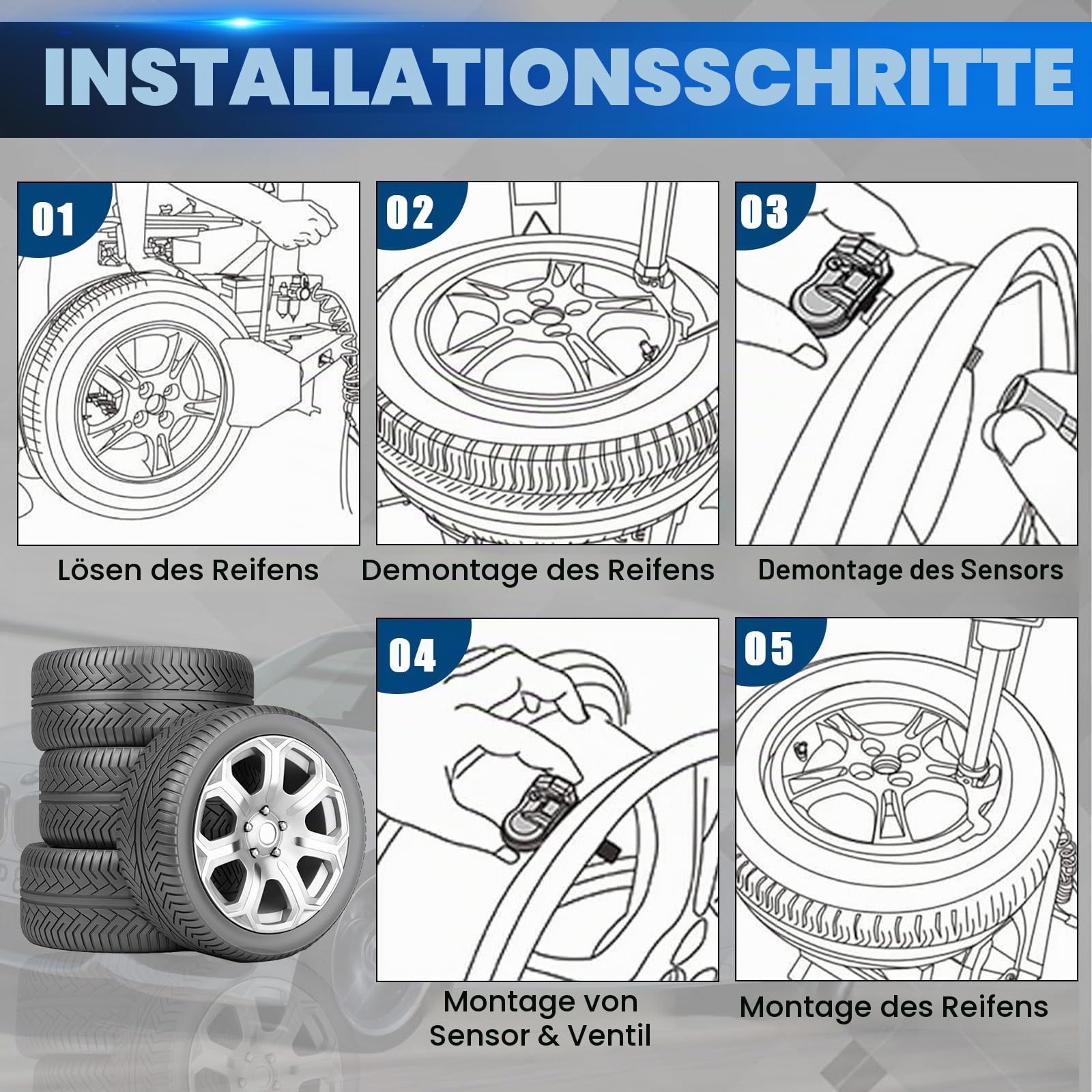 INSTALLATIONSSCHRITTE

01

Lösen des Reifens

02

Demontage des Reifens

03

Demontage des Sensors

04

Montage von Sensor & Ventil

05

Montage des Reifens