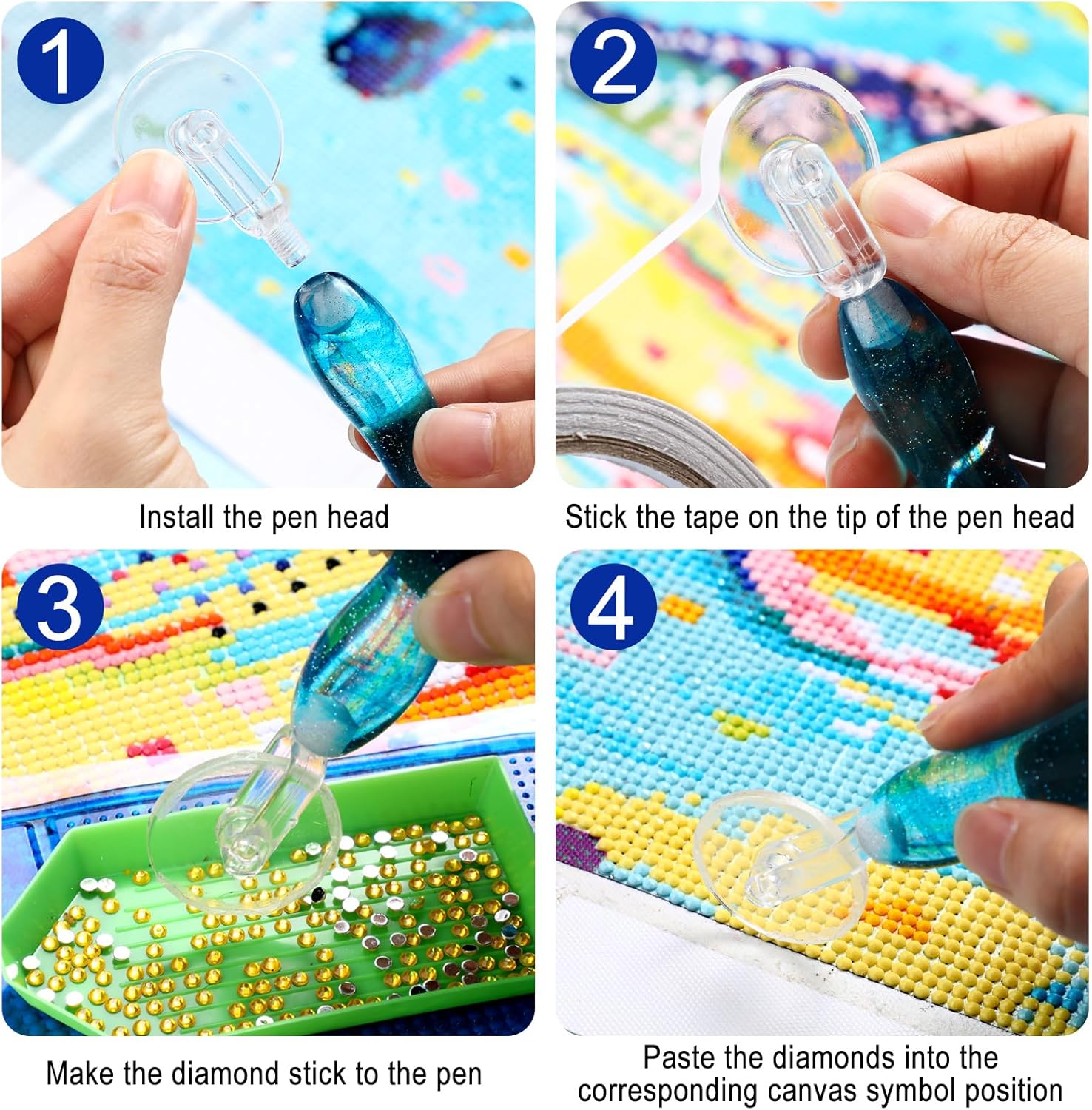 1

Install the pen head

2

Stick the tape on the tip of the pen head

3

Make the diamond stick to the pen

4

Paste the diamonds into the corresponding canvas symbol position