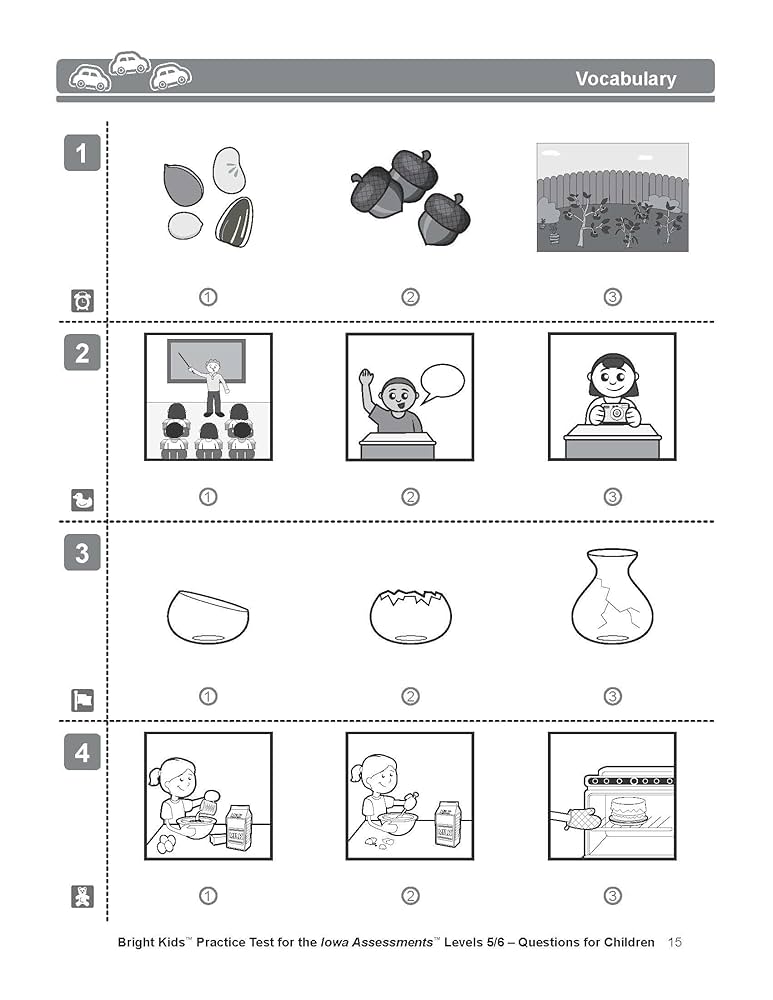 Vocabulary

1

①
②
③

2

①
②
③

3

①
②
③

4

①
②
③

Bright Kids™ Practice Test for the Iowa Assessments™ Levels 5/6 – Questions for Children 15