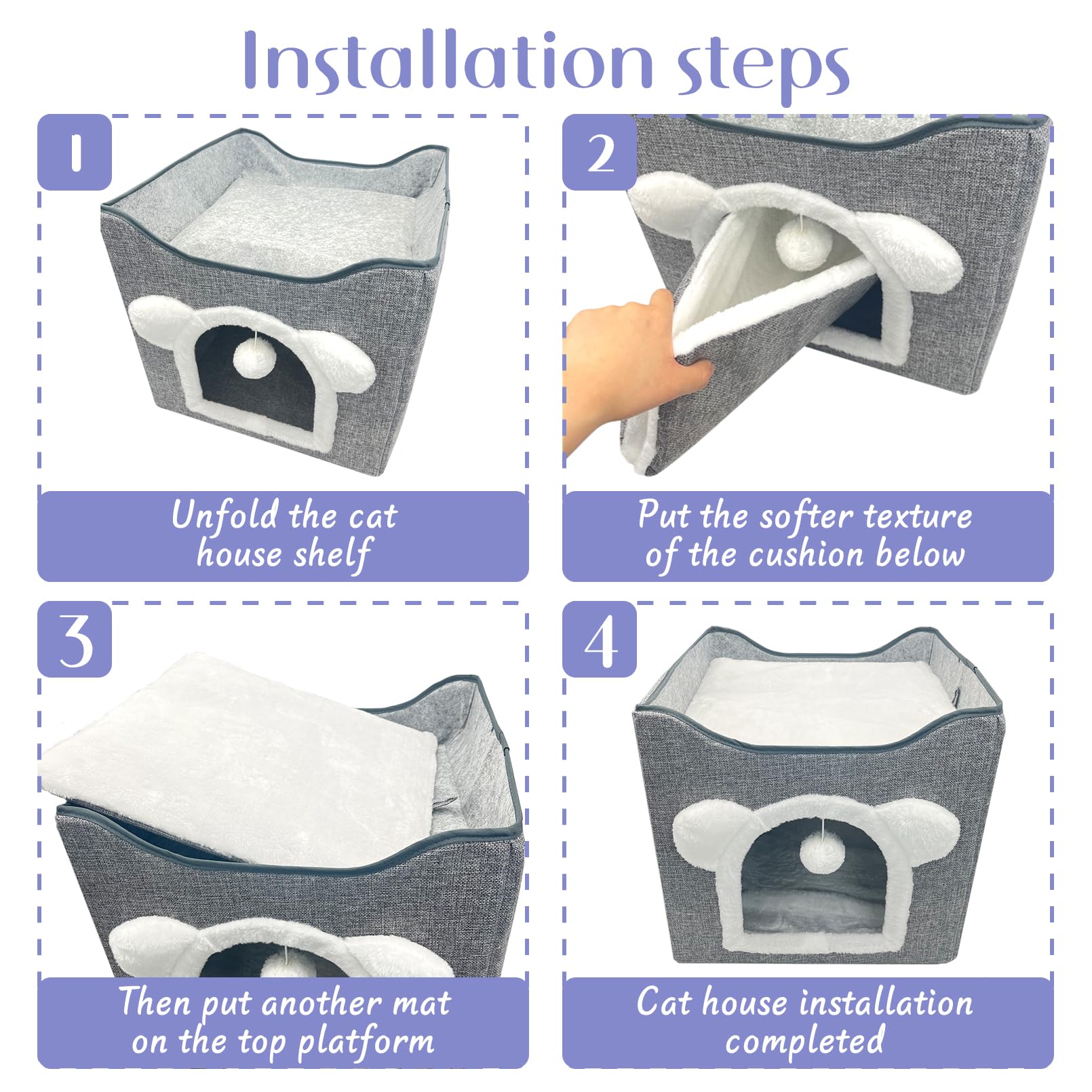 Installation steps

1

Unfold the cat house shelf

2

Put the softer texture of the cushion below

3

Then put another mat on the top platform

4

Cat house installation completed