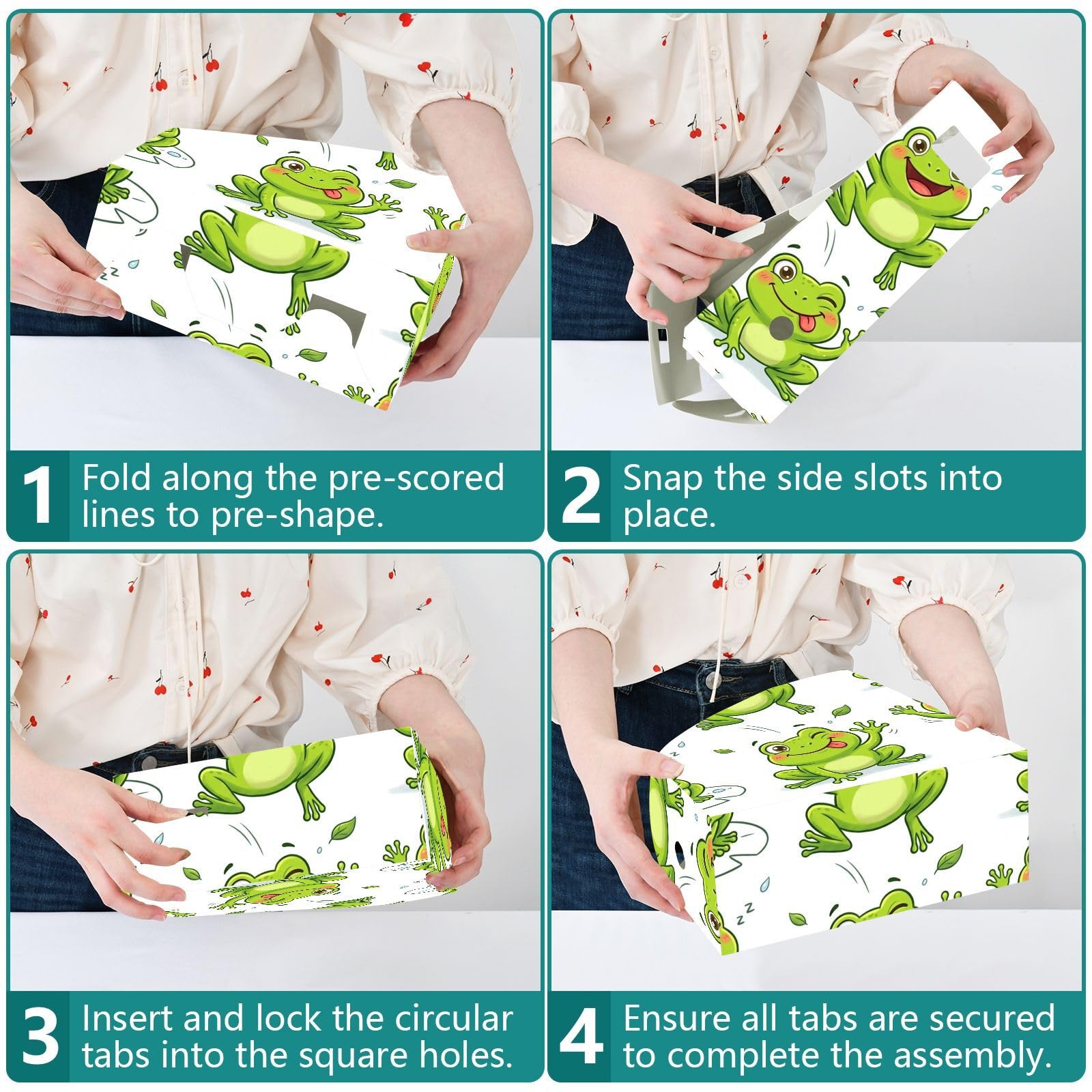 1 Fold along the pre-scored lines to pre-shape.

2 Snap the side slots into place.

3 Insert and lock the circular tabs into the square holes.

4 Ensure all tabs are secured to complete the assembly.