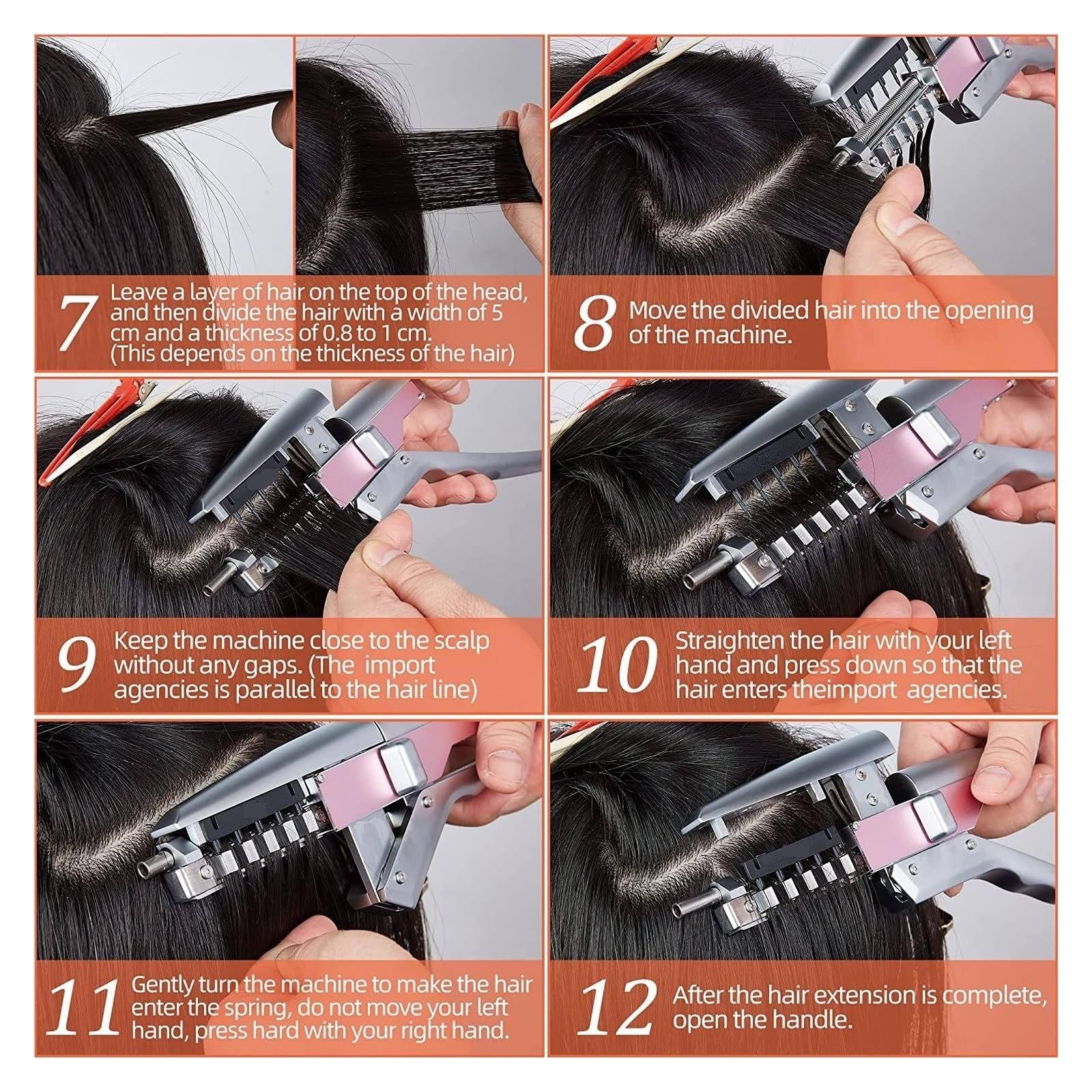 7 Leave a layer of hair on the top of the head, and then divide the hair with a width of 5 cm and a thickness of 0.8 to 1 cm. (This depends on the thickness of the hair)

8 Move the divided hair into the opening of the machine.

9 Keep the machine close to the scalp without any gaps. (The import agencies is parallel to the hair line)

10 Straighten the hair with your left hand and press down so that the hair enters theimport agencies.

11 Gently turn the machine to make the hair enter the spring, do not move your left hand, press hard with your right hand.

12 After the hair extension is complete, open the handle.