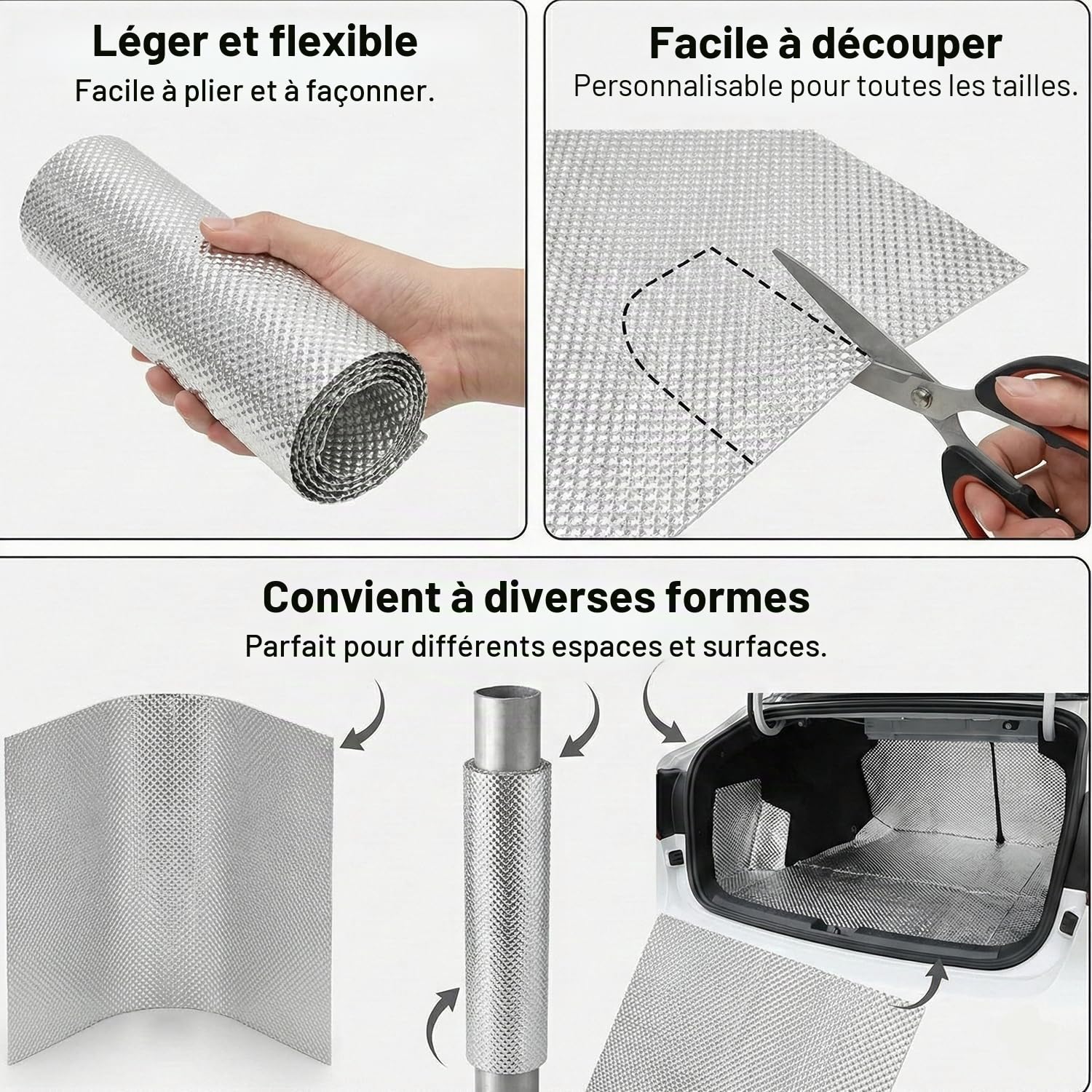 Léger et flexible
Facile à plier et à façonner.

Facile à découper
Personnalisable pour toutes les tailles.

Convient à diverses formes
Parfait pour différents espaces et surfaces.