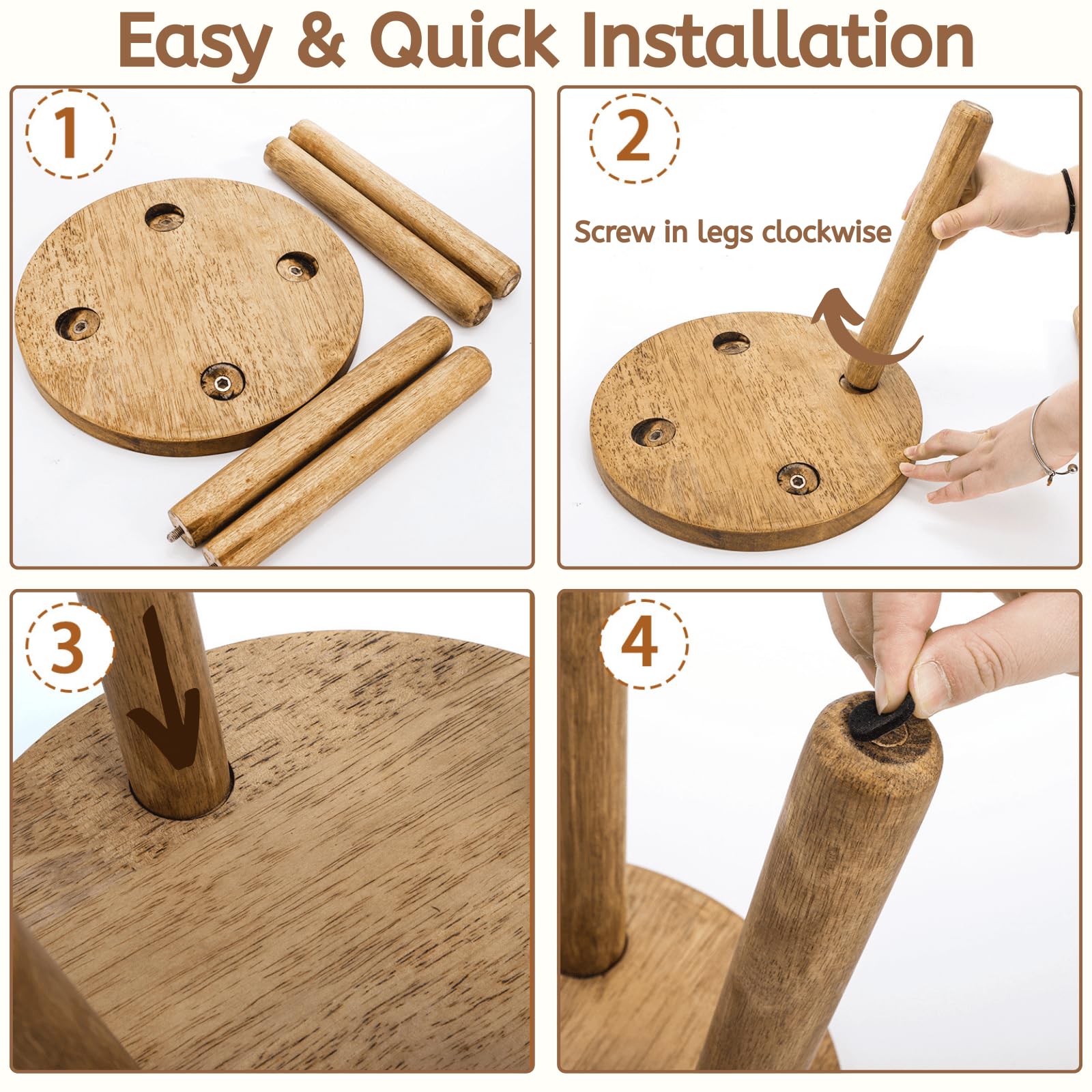 Easy & Quick Installation

1

2

Screw in legs clockwise

3

4