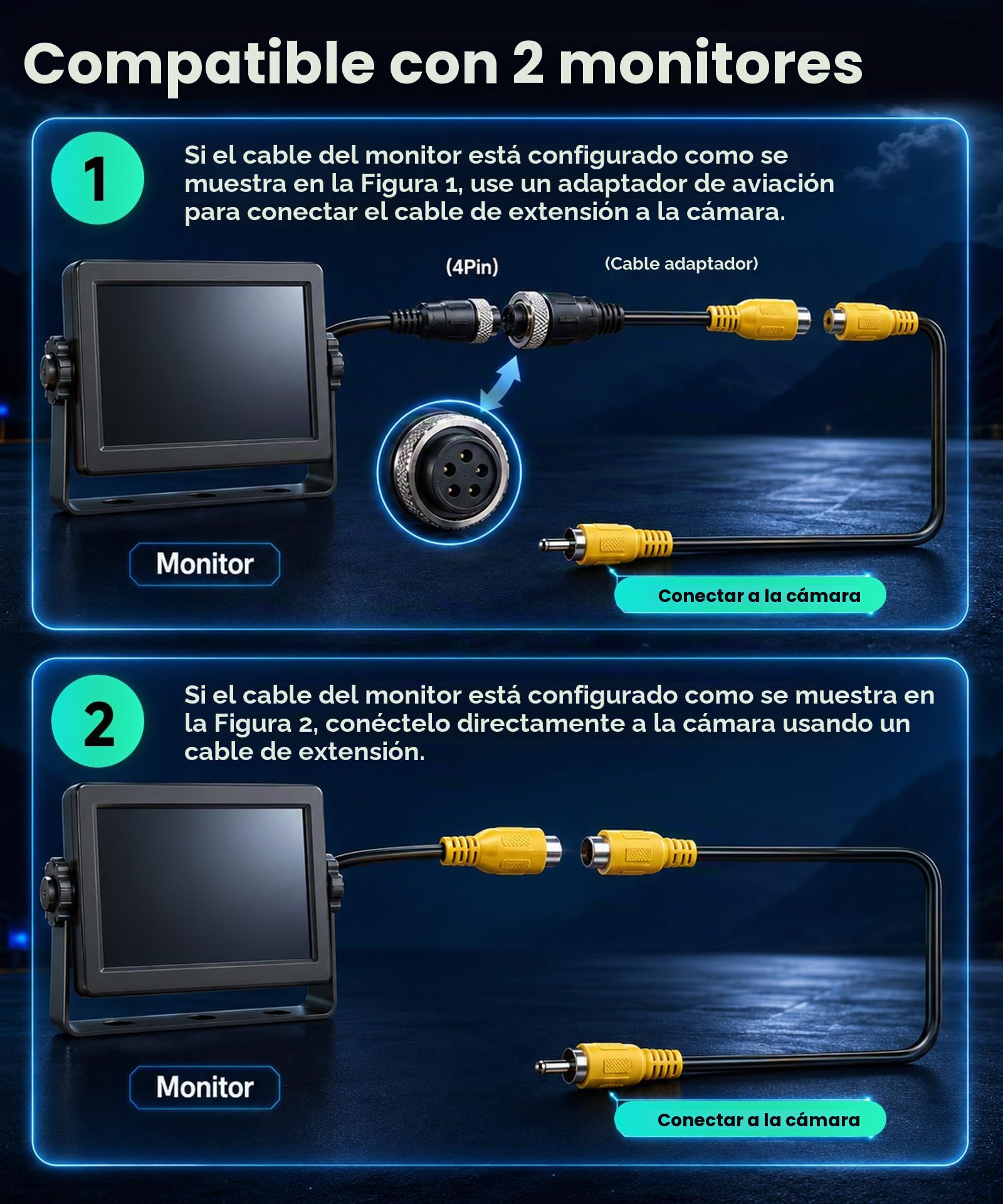 Compatible con 2 monitores

1

Si el cable del monitor está configurado como se muestra en la Figura 1, use un adaptador de aviación para conectar el cable de extensión a la cámara.

(4Pin)

(Cable adaptador)

Monitor

Conectar a la cámara

2

Si el cable del monitor está configurado como se muestra en la Figura 2, conéctelo directamente a la cámara usando un cable de extensión.

Monitor

Conectar a la cámara