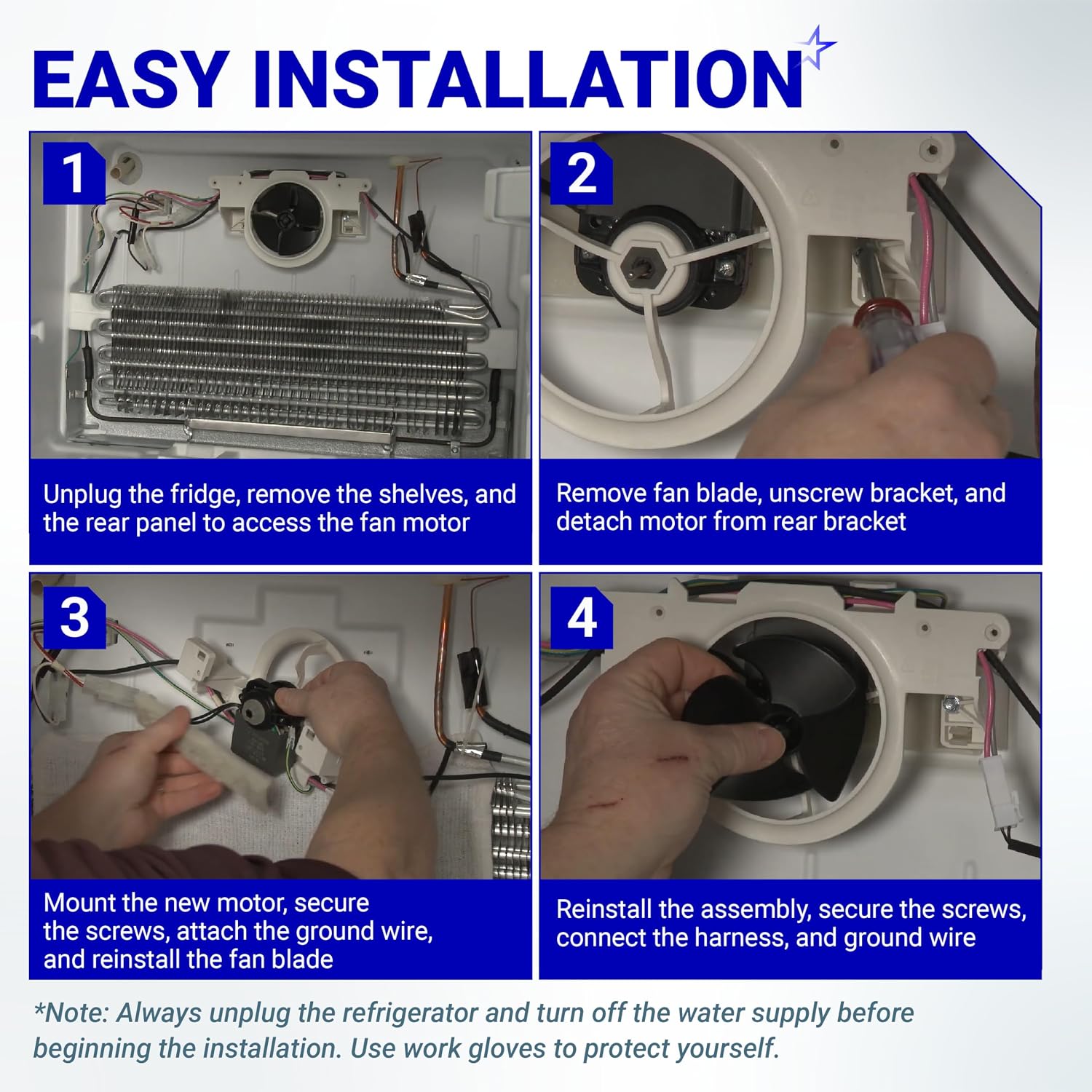 EASY INSTALLATION

1

Unplug the fridge, remove the shelves, and the rear panel to access the fan motor

2

Remove fan blade, unscrew bracket, and detach motor from rear bracket

3

Mount the new motor, secure the screws, attach the ground wire, and reinstall the fan blade

4

Reinstall the assembly, secure the screws, connect the harness, and ground wire

*Note: Always unplug the refrigerator and turn off the water supply before beginning the installation. Use work gloves to protect yourself.