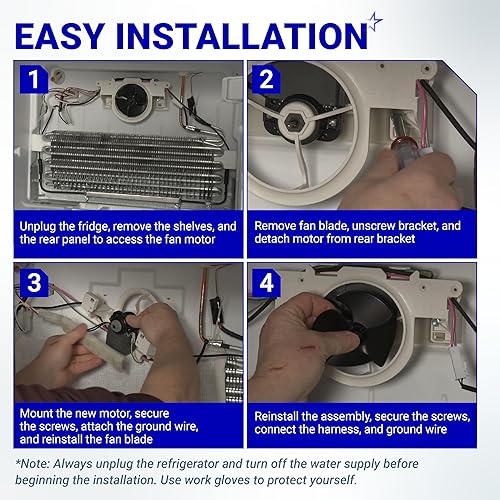 EASY INSTALLATION

1

Unplug the fridge, remove the shelves, and the rear panel to access the fan motor

2

Remove fan blade, unscrew bracket, and detach motor from rear bracket

3

Mount the new motor, secure the screws, attach the ground wire, and reinstall the fan blade

4

Reinstall the assembly, secure the screws, connect the harness, and ground wire

*Note: Always unplug the refrigerator and turn off the water supply before beginning the installation. Use work gloves to protect yourself.