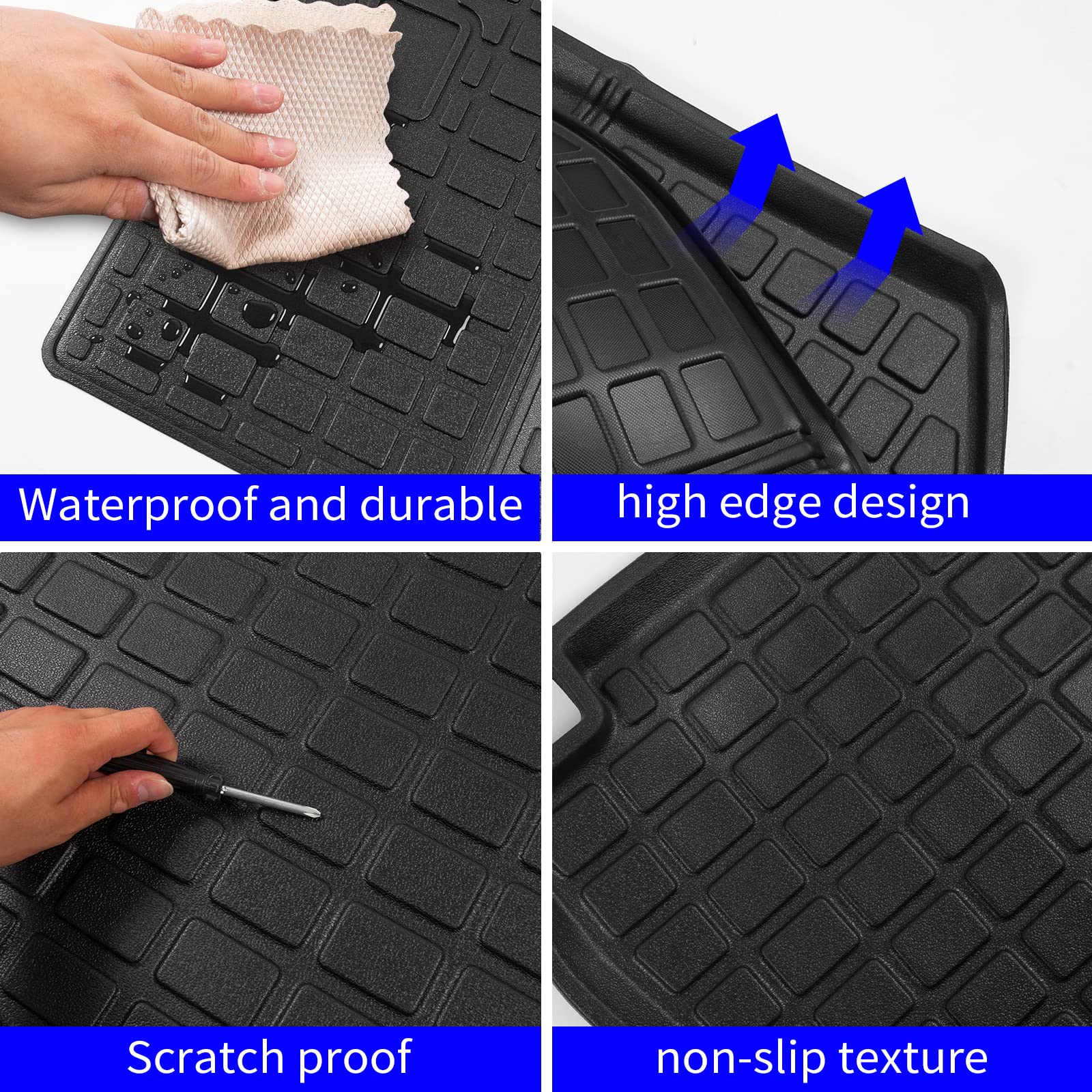 Waterproof and durable

high edge design

Scratch proof

non-slip texture